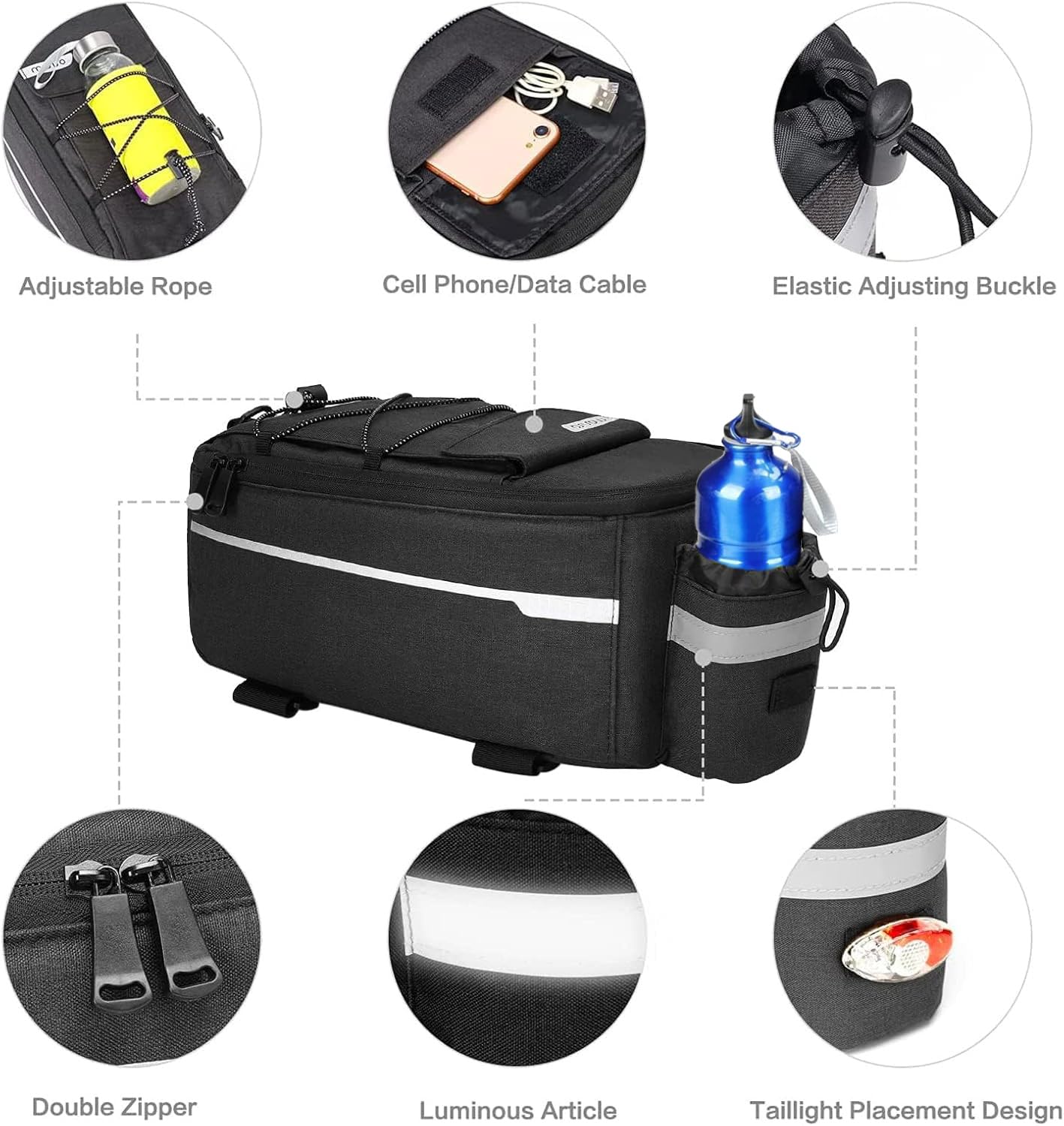 Adjustable Rope

Cell Phone/Data Cable

Elastic Adjusting Buckle

Double Zipper

Luminous Article

Taillight Placement Design