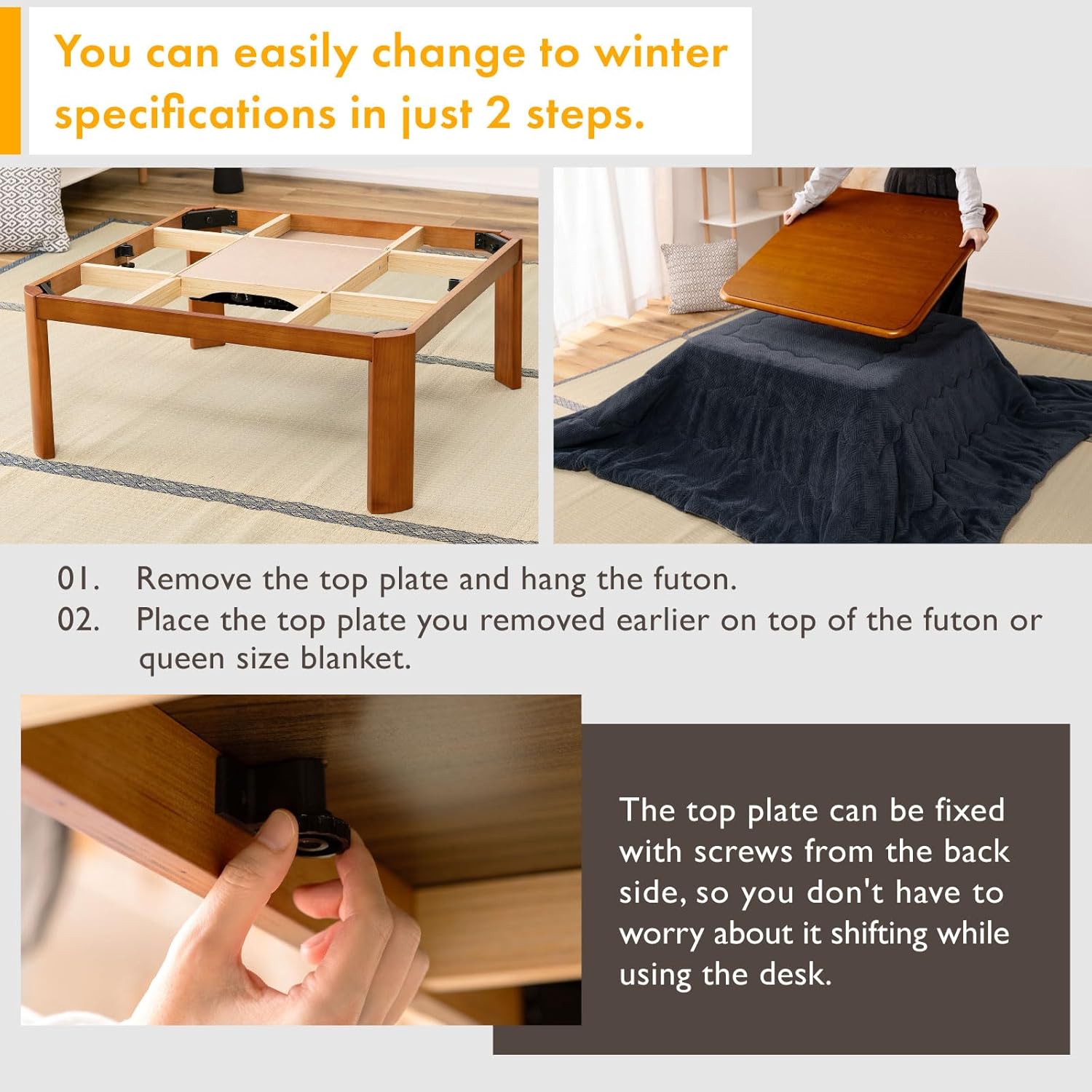 You can easily change to winter specifications in just 2 steps.

01. Remove the top plate and hang the futon.
02. Place the top plate you removed earlier on top of the futon or queen size blanket.

The top plate can be fixed with screws from the back side, so you don't have to worry about it shifting while using the desk.