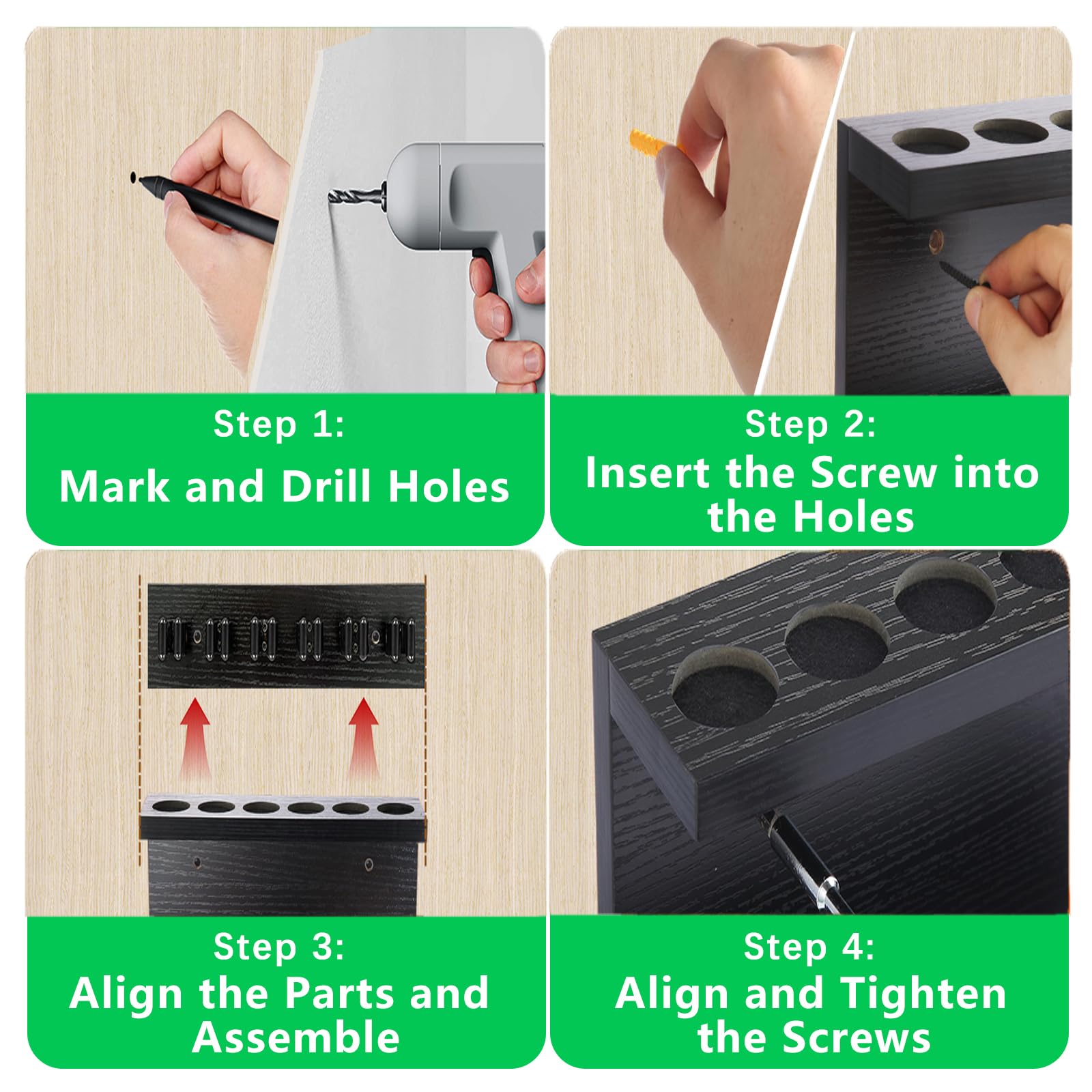 Step 1:
Mark and Drill Holes

Step 2:
Insert the Screw into the Holes

Step 3:
Align the Parts and Assemble

Step 4:
Align and Tighten the Screws