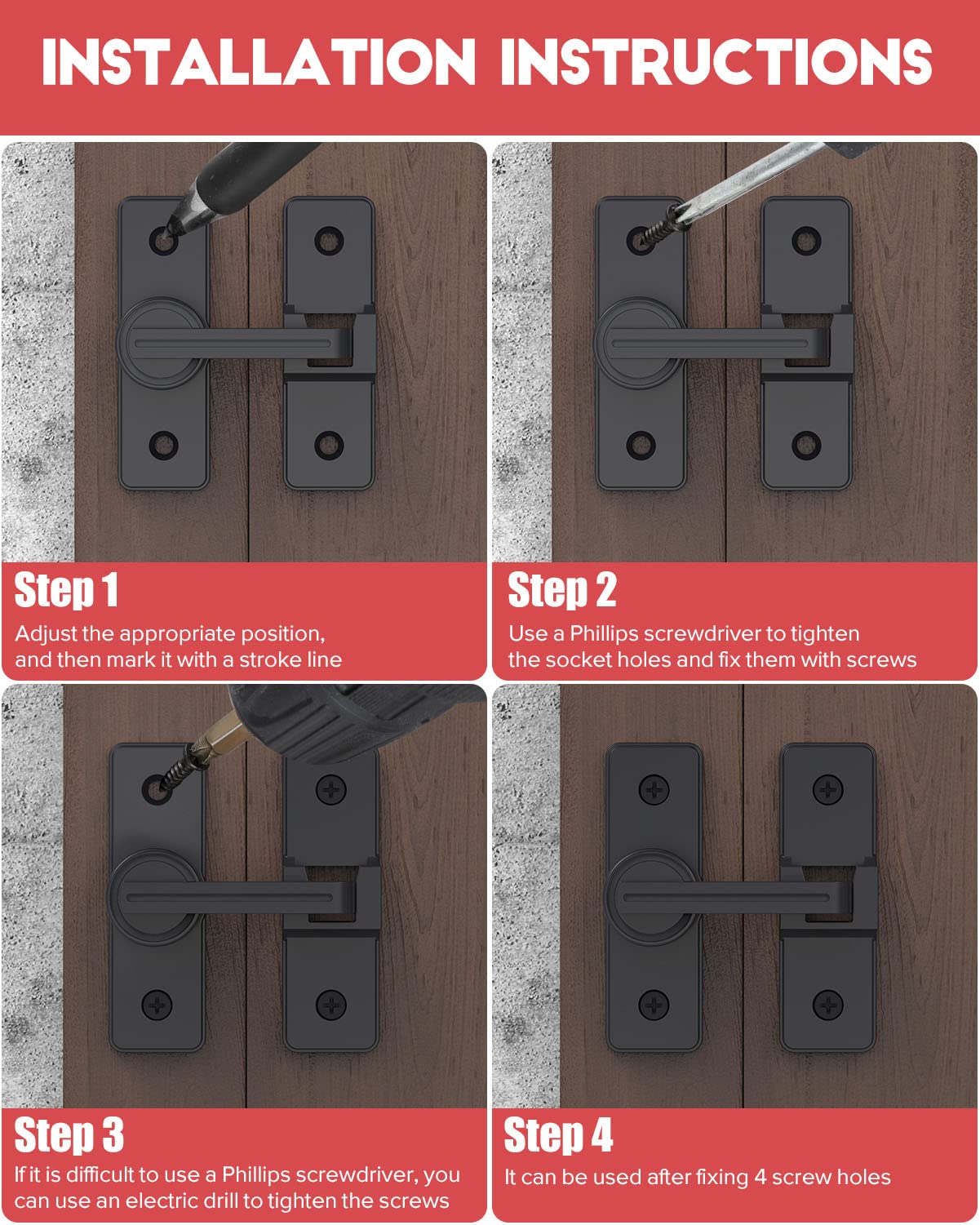 INSTALLATION INSTRUCTIONS

Step 1
Adjust the appropriate position, and then mark it with a stroke line

Step 2
Use a Phillips screwdriver to tighten the socket holes and fix them with screws

Step 3
If it is difficult to use a Phillips screwdriver, you can use an electric drill to tighten the screws

Step 4
It can be used after fixing 4 screw holes