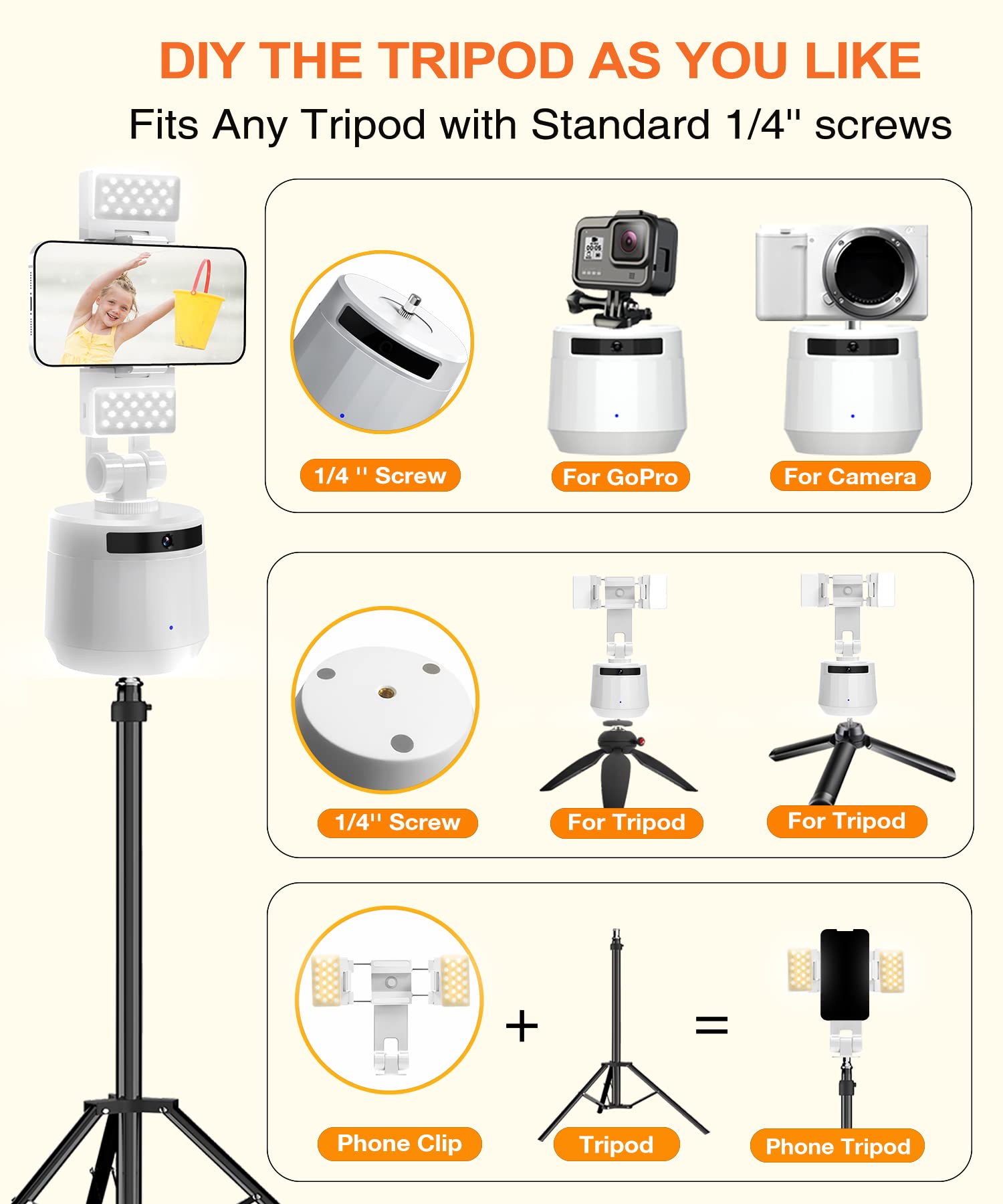 DIY THE TRIPOD AS YOU LIKE

Fits Any Tripod with Standard 1/4'' screws

1/4 '' Screw

For GoPro

For Camera

1/4'' Screw

For Tripod

For Tripod

Phone Clip

+

Tripod

=

Phone Tripod