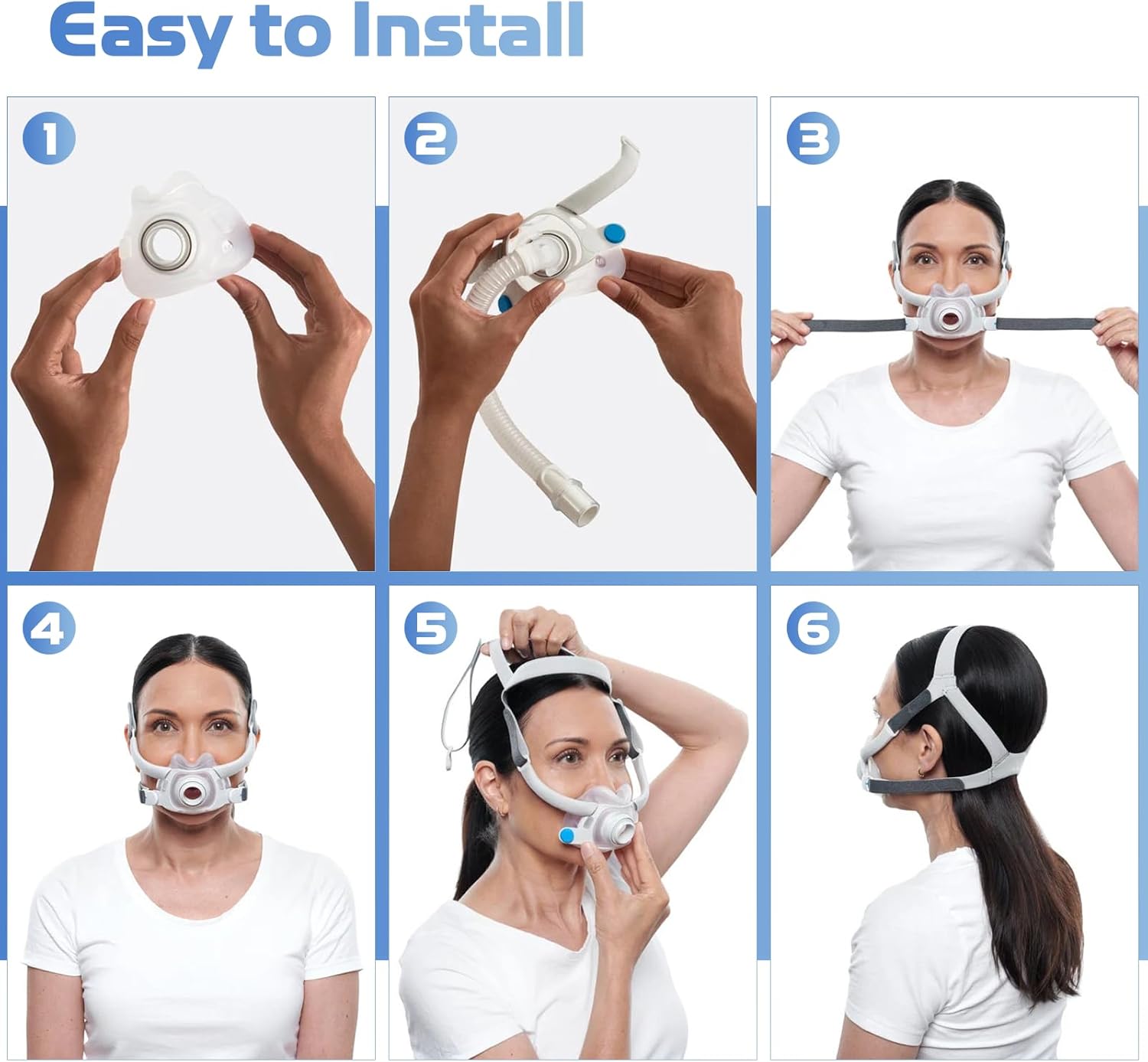 Easy to Install

1

2

3

4

5

6