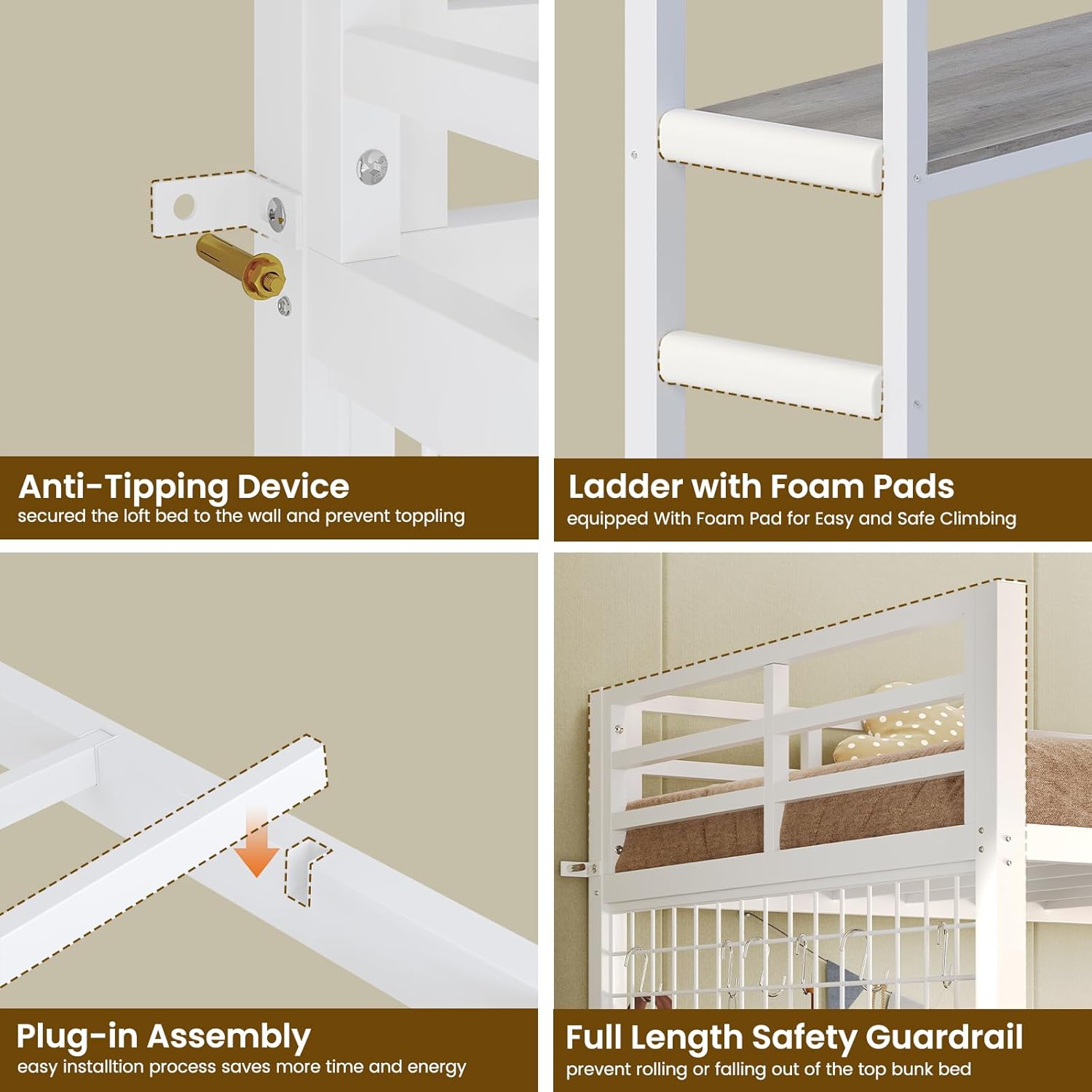 Anti-Tipping Device
secured the loft bed to the wall and prevent toppling

Ladder with Foam Pads
equipped With Foam Pad for Easy and Safe Climbing

Plug-in Assembly
easy installtion process saves more time and energy

Full Length Safety Guardrail
prevent rolling or falling out of the top bunk bed