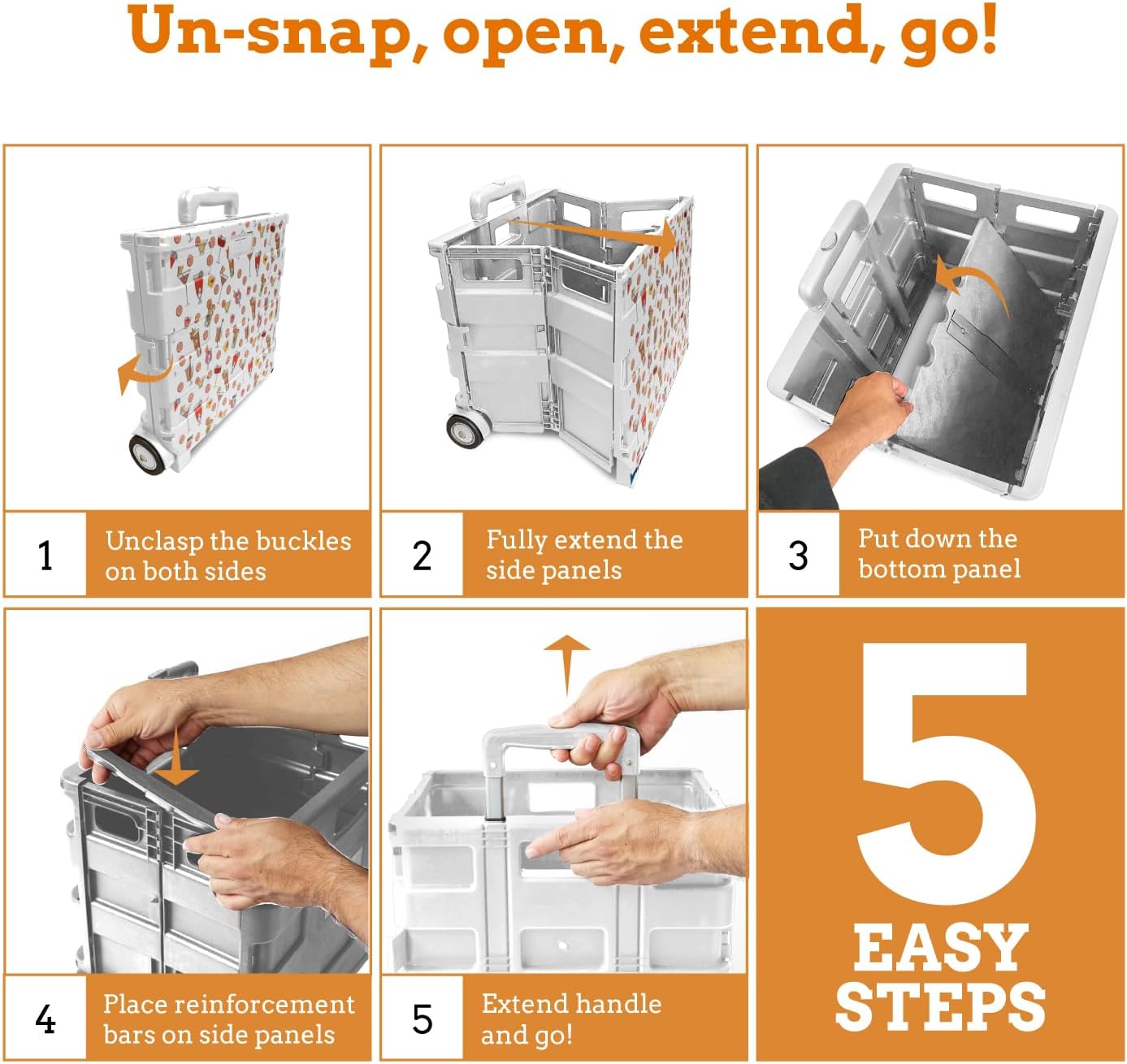 Un-snap, open, extend, go!

1 Unclasp the buckles on both sides

2 Fully extend the side panels

3 Put down the bottom panel

4 Place reinforcement bars on side panels

5 Extend handle and go!

5 EASY STEPS