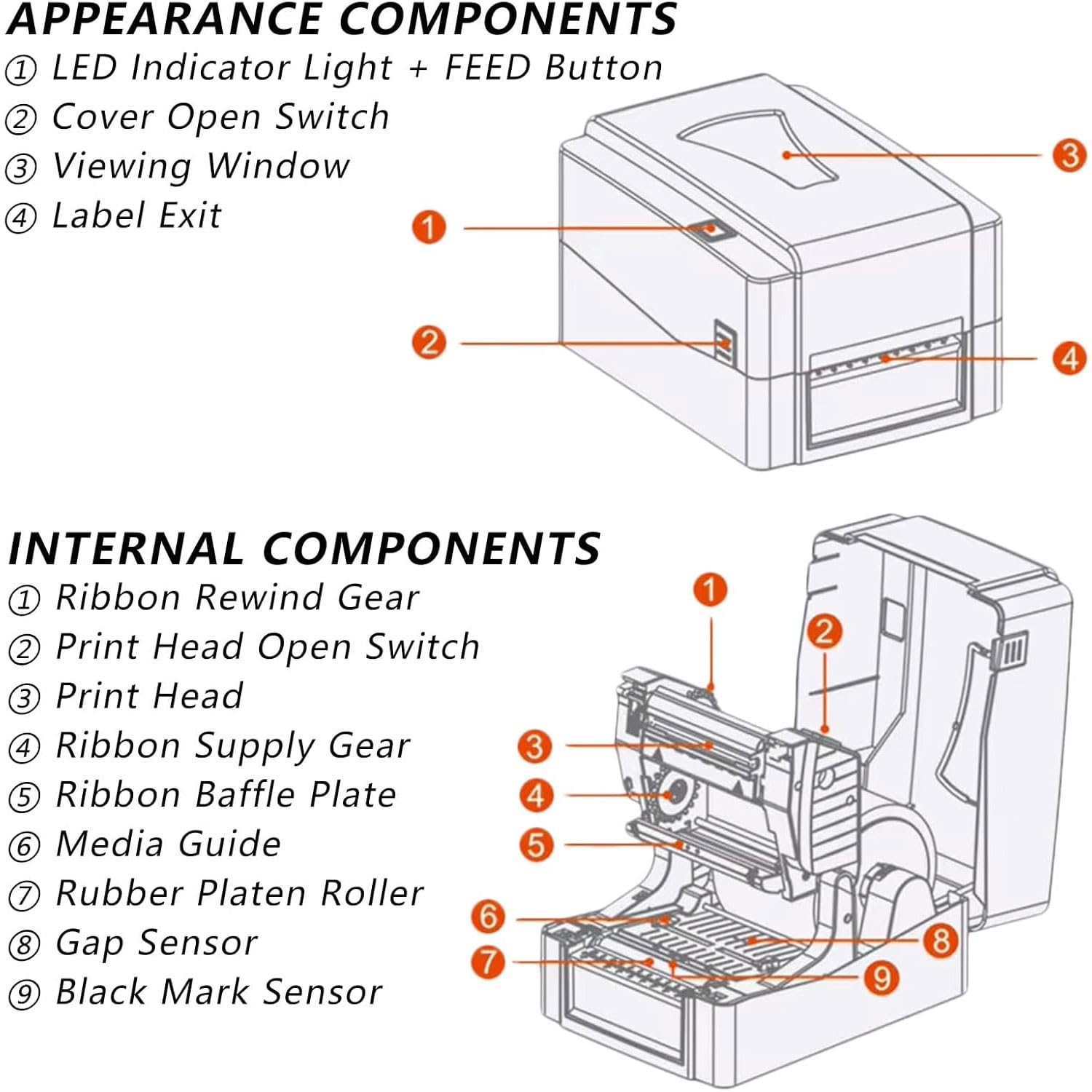 APPEARANCE COMPONENTS
① LED Indicator Light + FEED Button
② Cover Open Switch
③ Viewing Window
④ Label Exit

1
2
3
4

INTERNAL COMPONENTS
① Ribbon Rewind Gear
② Print Head Open Switch
③ Print Head
④ Ribbon Supply Gear
⑤ Ribbon Baffle Plate
⑥ Media Guide
⑦ Rubber Platen Roller
⑧ Gap Sensor
⑨ Black Mark Sensor

1
2
3
4
5
6
7
8
9