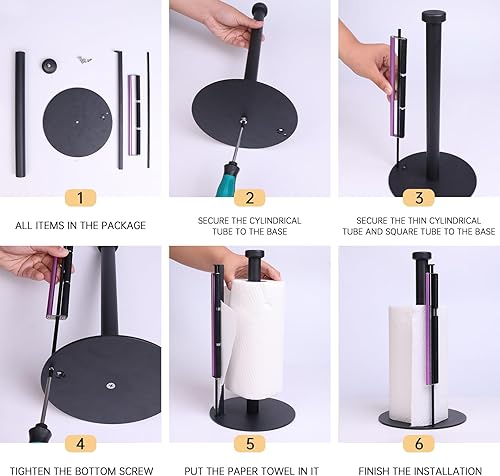 1

ALL ITEMS IN THE PACKAGE

2

SECURE THE CYLINDRICAL TUBE TO THE BASE

3

SECURE THE THIN CYLINDRICAL TUBE AND SQUARE TUBE TO THE BASE

4

TIGHTEN THE BOTTOM SCREW

5

PUT THE PAPER TOWEL IN IT

6

FINISH THE INSTALLATION