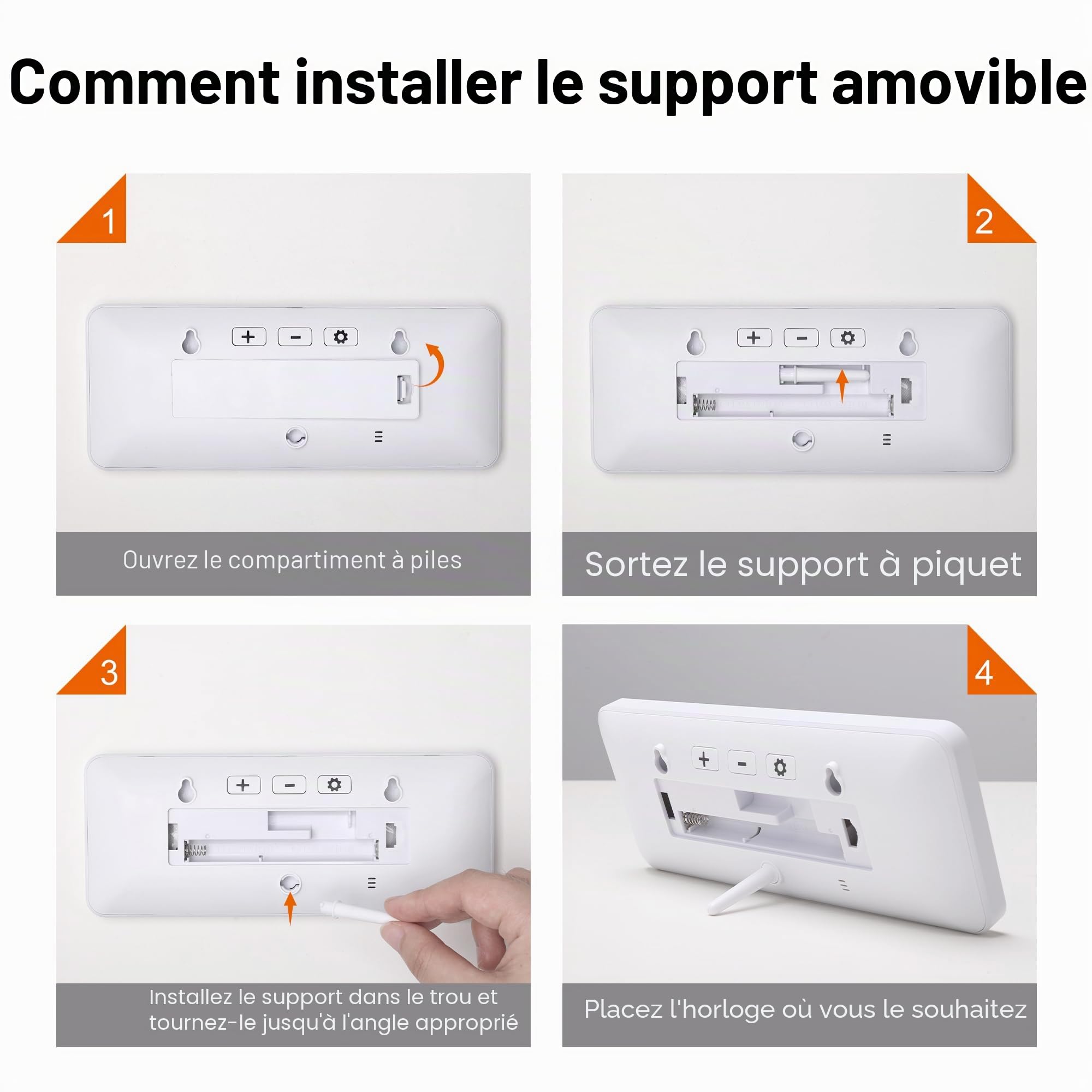 Comment installer le support amovible

1

Ouvrez le compartiment à piles

2

Sortez le support à piquet

3

Installez le support dans le trou et tournez-le jusqu'à l'angle approprié

4

Placez l'horloge où vous le souhaitez