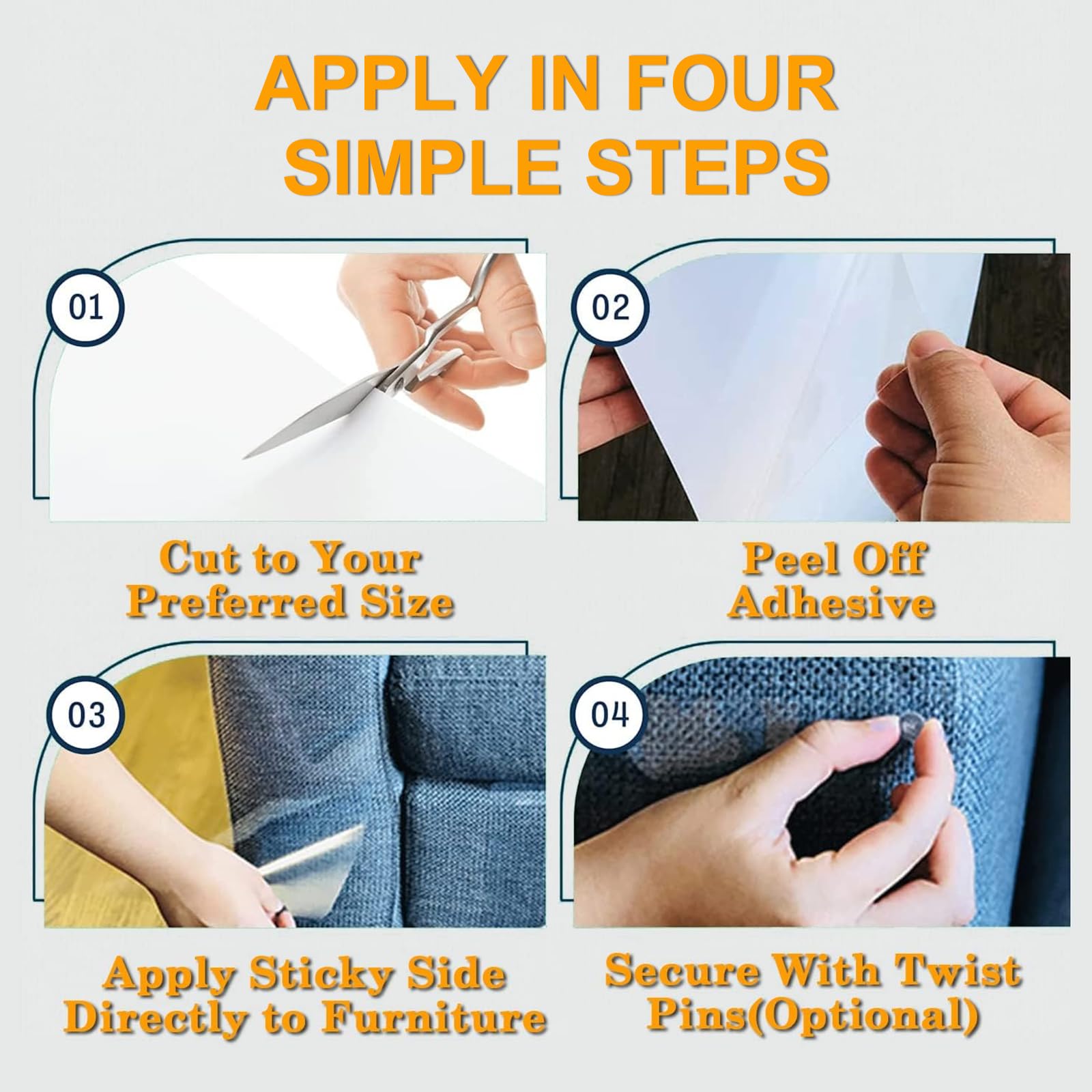 APPLY IN FOUR SIMPLE STEPS

01

Cut to Your Preferred Size

02

Peel Off Adhesive

03

Apply Sticky Side Directly to Furniture

04

Secure With Twist Pins(Optional)