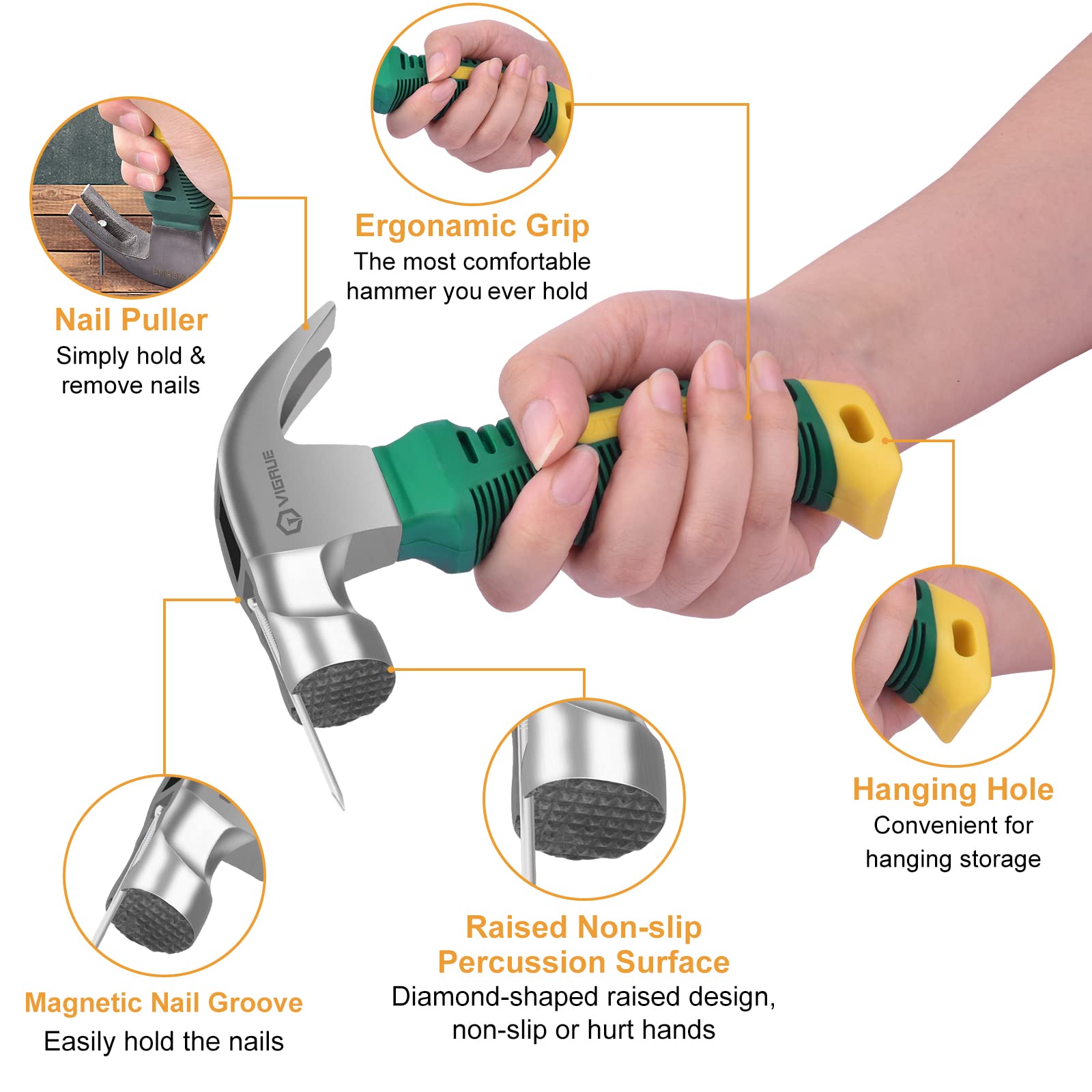 Ergonamic Grip
The most comfortable hammer you ever hold

Nail Puller
Simply hold & remove nails

VIGRUE

Hanging Hole
Convenient for hanging storage

Raised Non-slip Percussion Surface
Diamond-shaped raised design, non-slip or hurt hands

Magnetic Nail Groove
Easily hold the nails