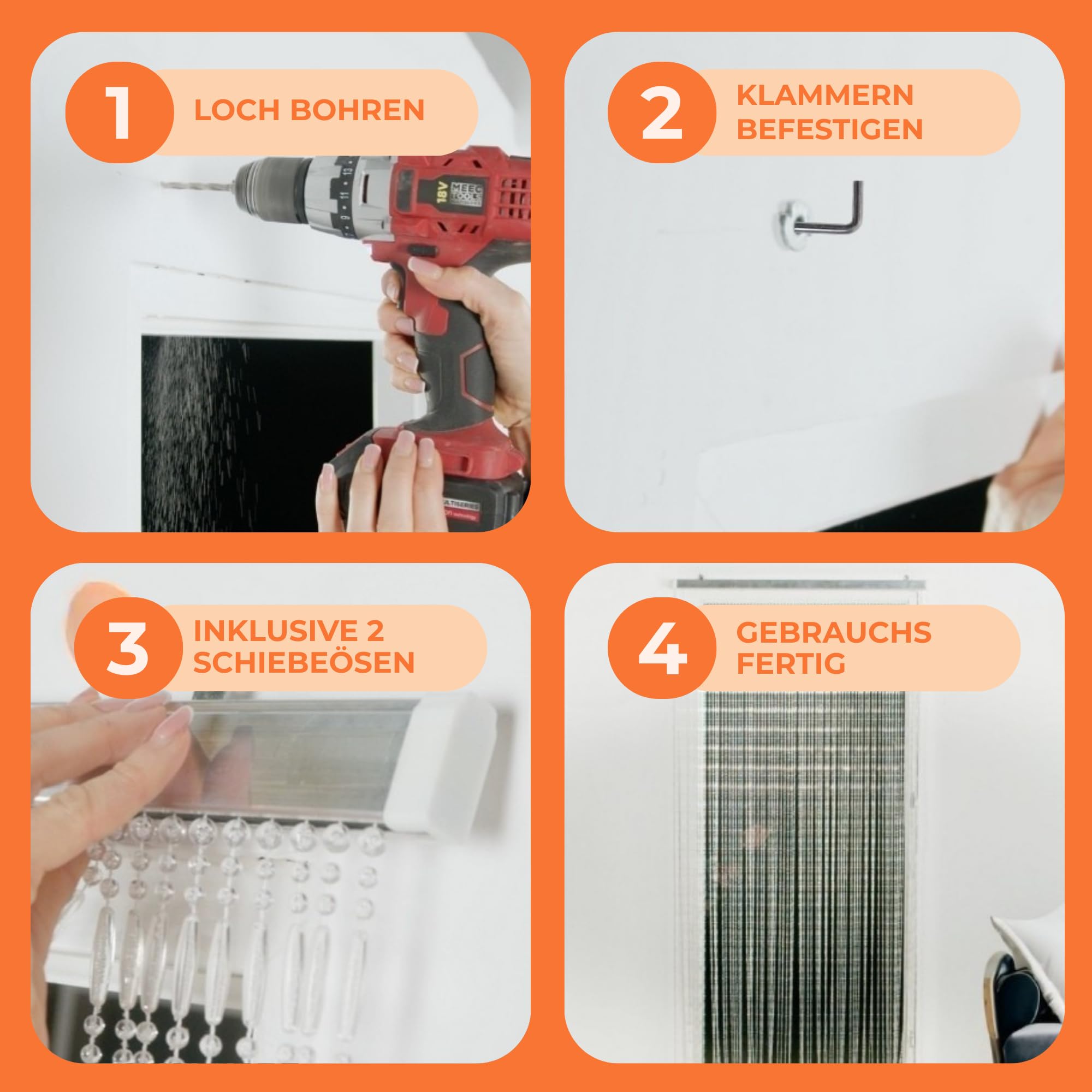 1 LOCH BOHREN

18V MEEC TOOLS

2 KLAMMERN BEFESTIGEN

3 INKLUSIVE 2 SCHIEBEÖSEN

4 GEBRAUCHS FERTIG