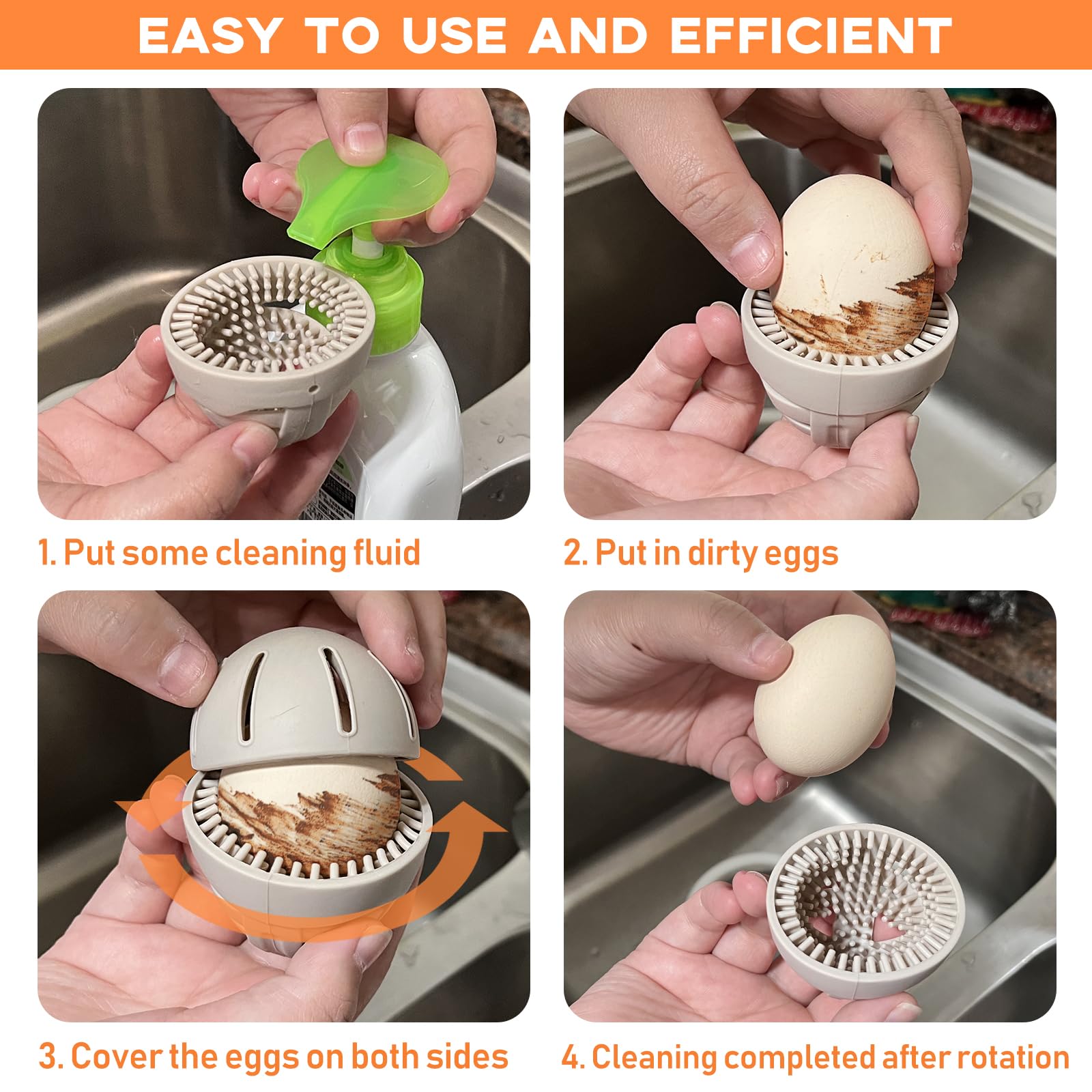 EASY TO USE AND EFFICIENT

1. Put some cleaning fluid

2. Put in dirty eggs

3. Cover the eggs on both sides

4. Cleaning completed after rotation