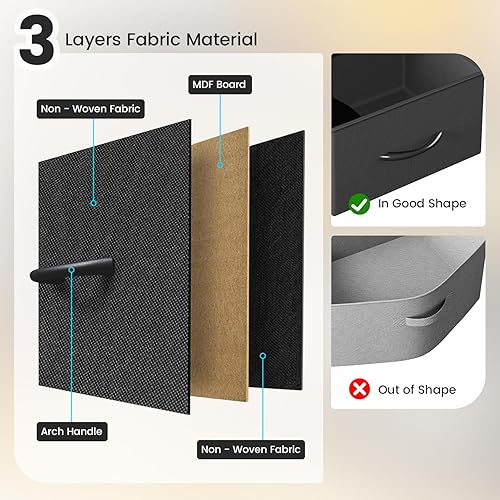 3 Layers Fabric Material

MDF Board

Non - Woven Fabric

Arch Handle

Non - Woven Fabric

In Good Shape

Out of Shape