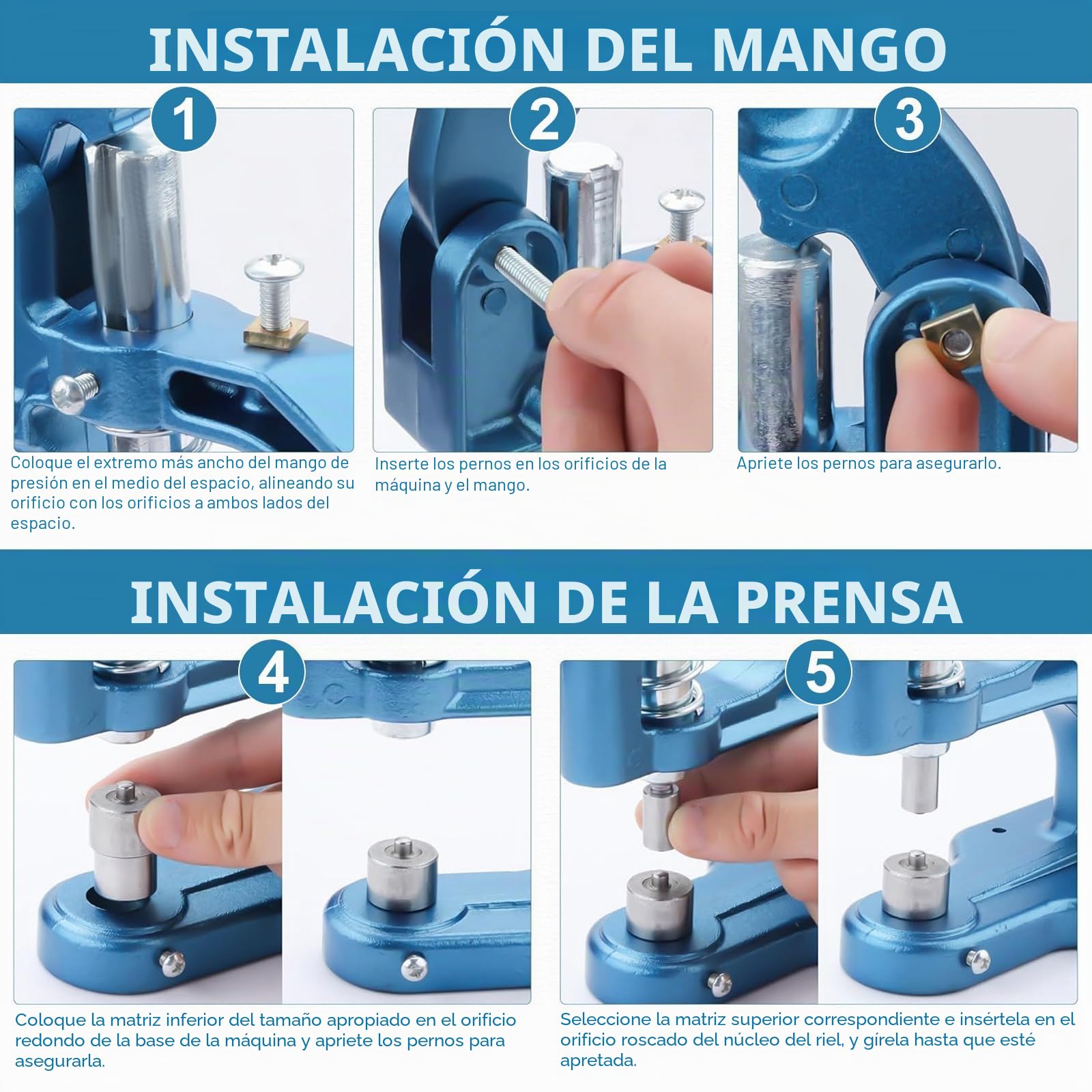 INSTALACIÓN DEL MANGO

1

Coloque el extremo más ancho del mango de presión en el medio del espacio, alineando su orificio con los orificios a ambos lados del espacio.

2

Inserte los pernos en los orificios de la máquina y el mango.

3

Apriete los pernos para asegurarlo.

INSTALACIÓN DE LA PRENSA

4

Coloque la matriz inferior del tamaño apropiado en el orificio redondo de la base de la máquina y apriete los pernos para asegurarla.

5

Seleccione la matriz superior correspondiente e insértela en el orificio roscado del núcleo del riel, y gírela hasta que esté apretada.