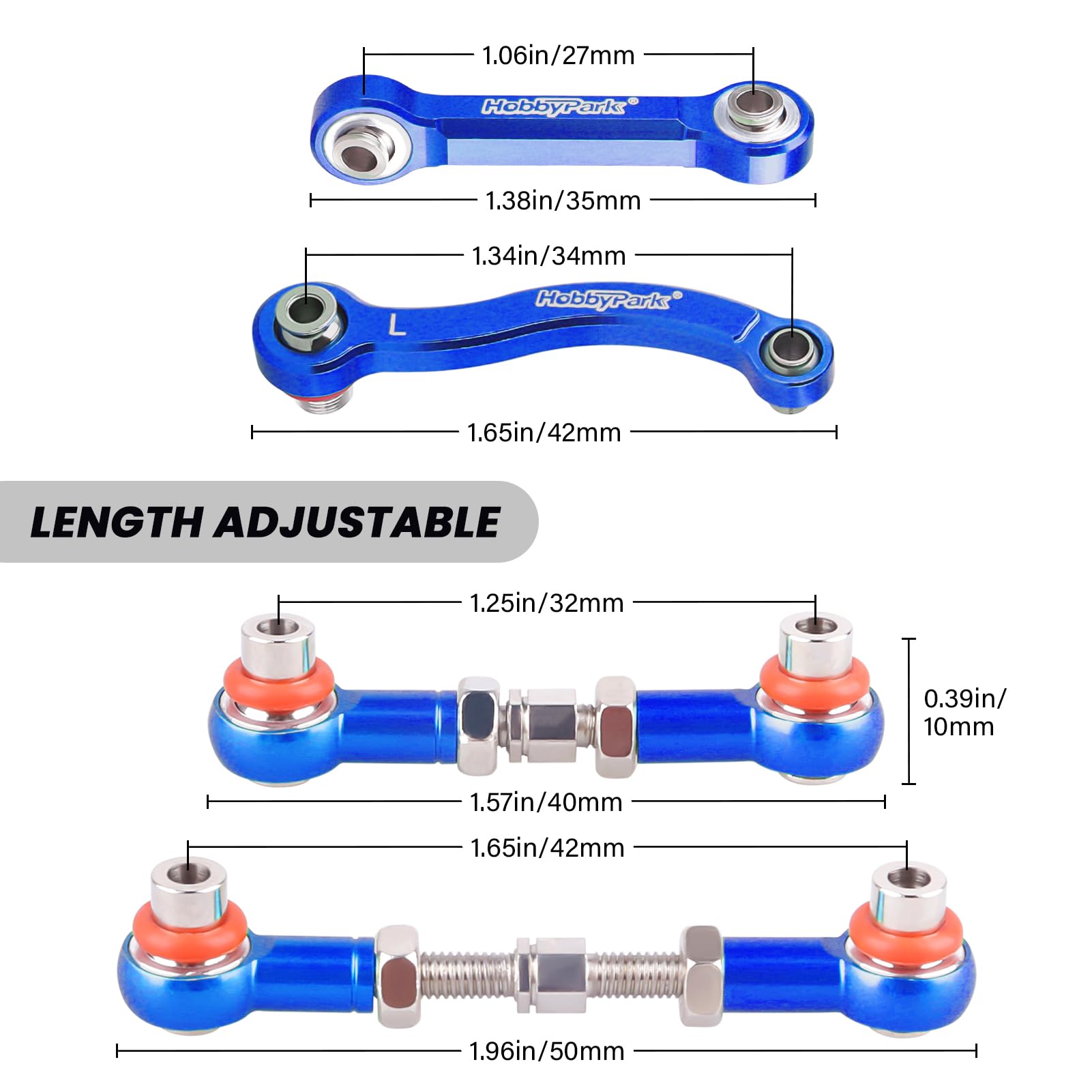 1.06in/27mm

HobbyPark®

1.38in/35mm

1.34in/34mm

HobbyPark®

L

1.65in/42mm

LENGTH ADJUSTABLE

1.25in/32mm

0.39in/ 10mm

1.57in/40mm

1.65in/42mm

1.96in/50mm