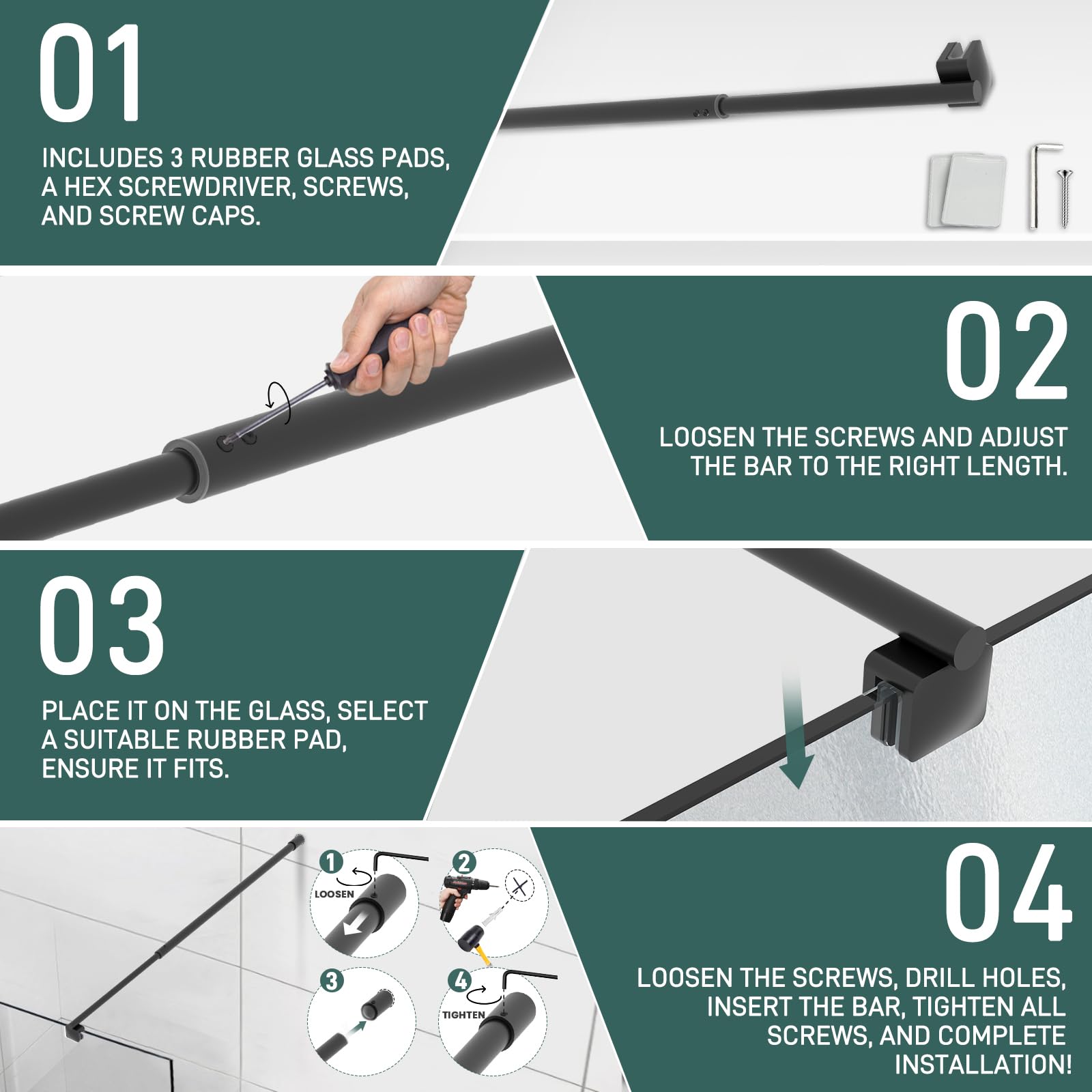 01

INCLUDES 3 RUBBER GLASS PADS, A HEX SCREWDRIVER, SCREWS, AND SCREW CAPS.

02

LOOSEN THE SCREWS AND ADJUST THE BAR TO THE RIGHT LENGTH.

03

PLACE IT ON THE GLASS, SELECT A SUITABLE RUBBER PAD, ENSURE IT FITS.

1 LOOSEN

2

3

4 TIGHTEN

04

LOOSEN THE SCREWS, DRILL HOLES, INSERT THE BAR, TIGHTEN ALL SCREWS, AND COMPLETE INSTALLATION!