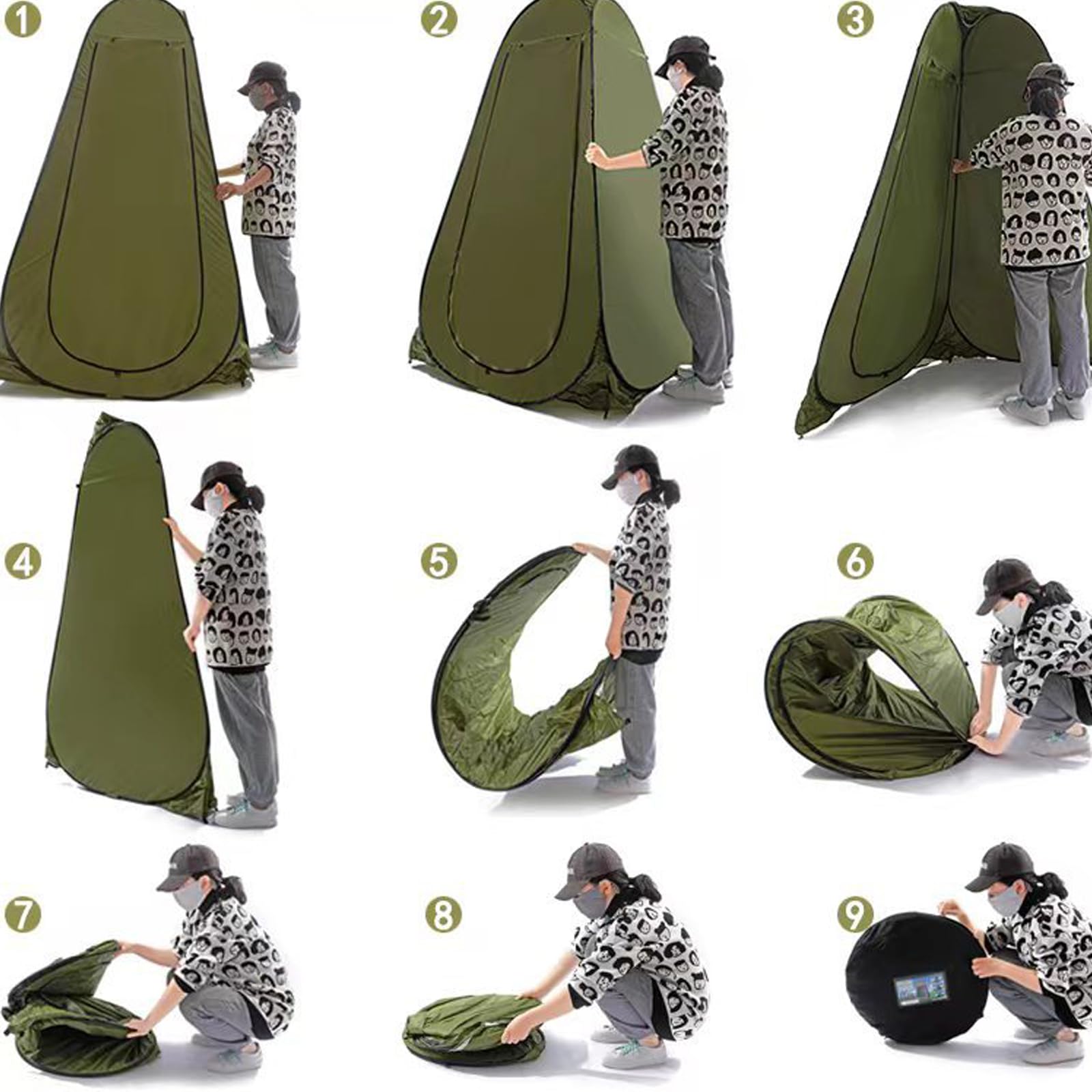 1
2
3
4
5
6
7
8
9