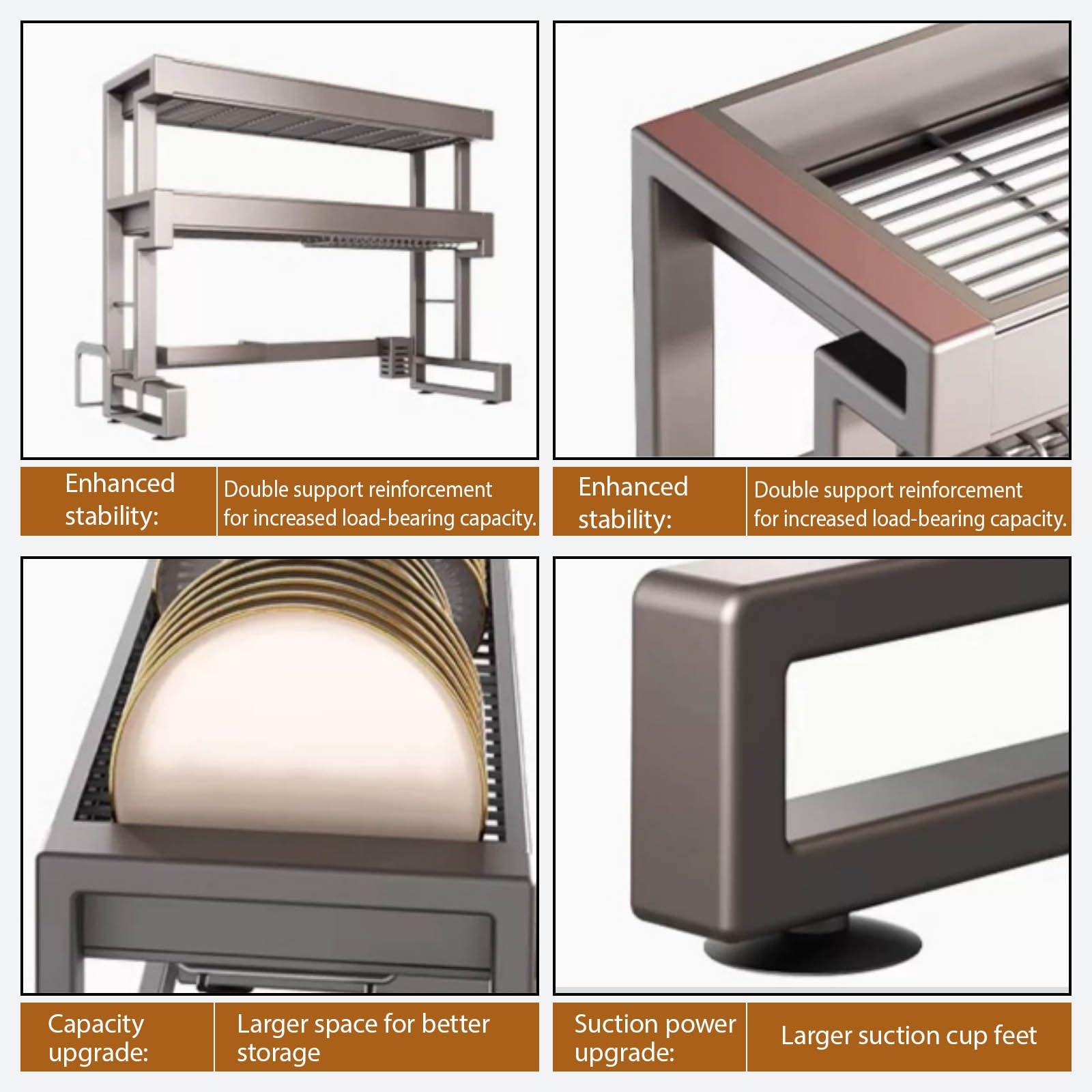 Enhanced stability:

Double support reinforcement for increased load-bearing capacity.

Enhanced stability:

Double support reinforcement for increased load-bearing capacity.

Capacity upgrade:

Larger space for better storage

Suction power upgrade:

Larger suction cup feet