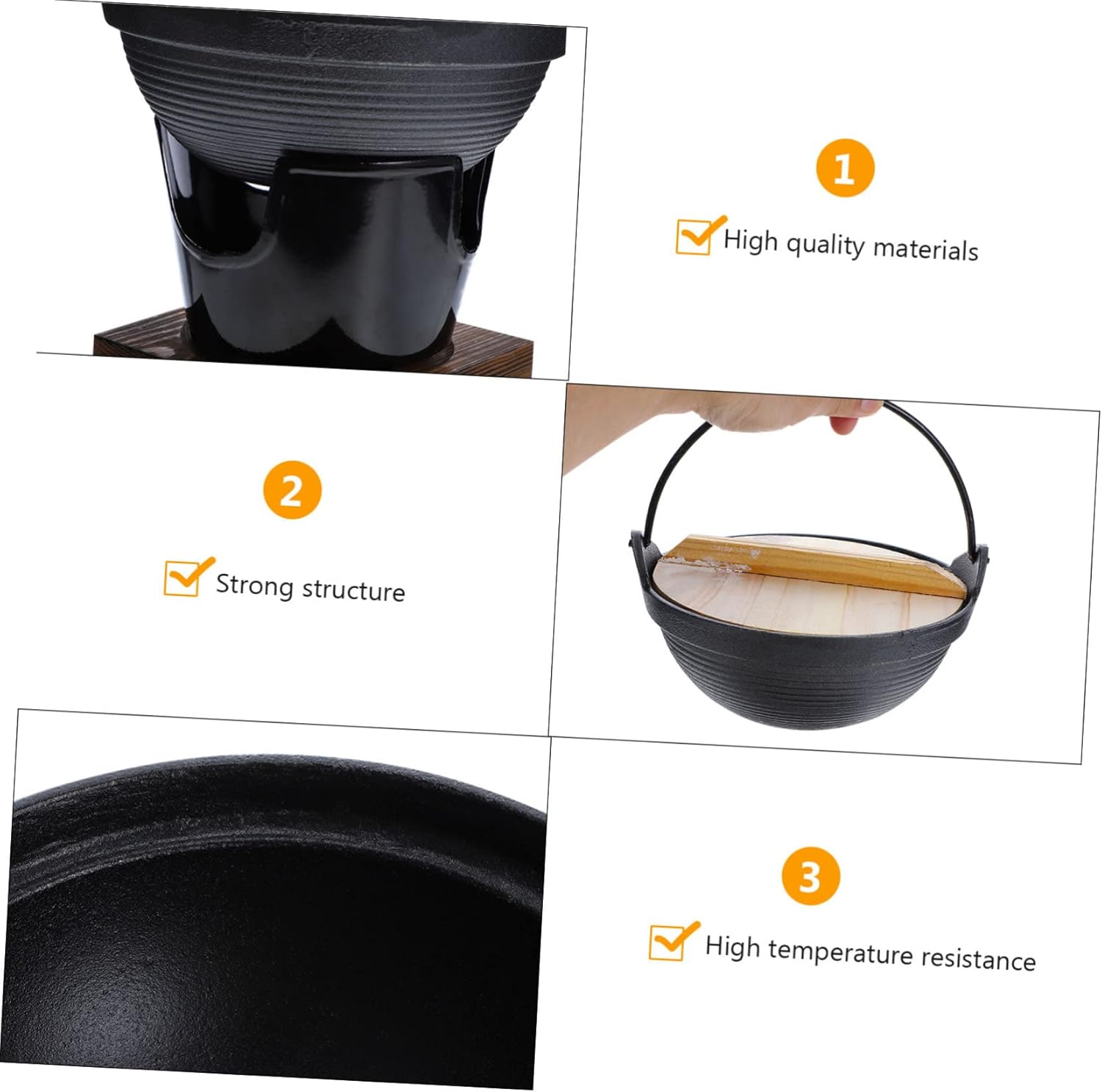 1

High quality materials

2

Strong structure

3

High temperature resistance