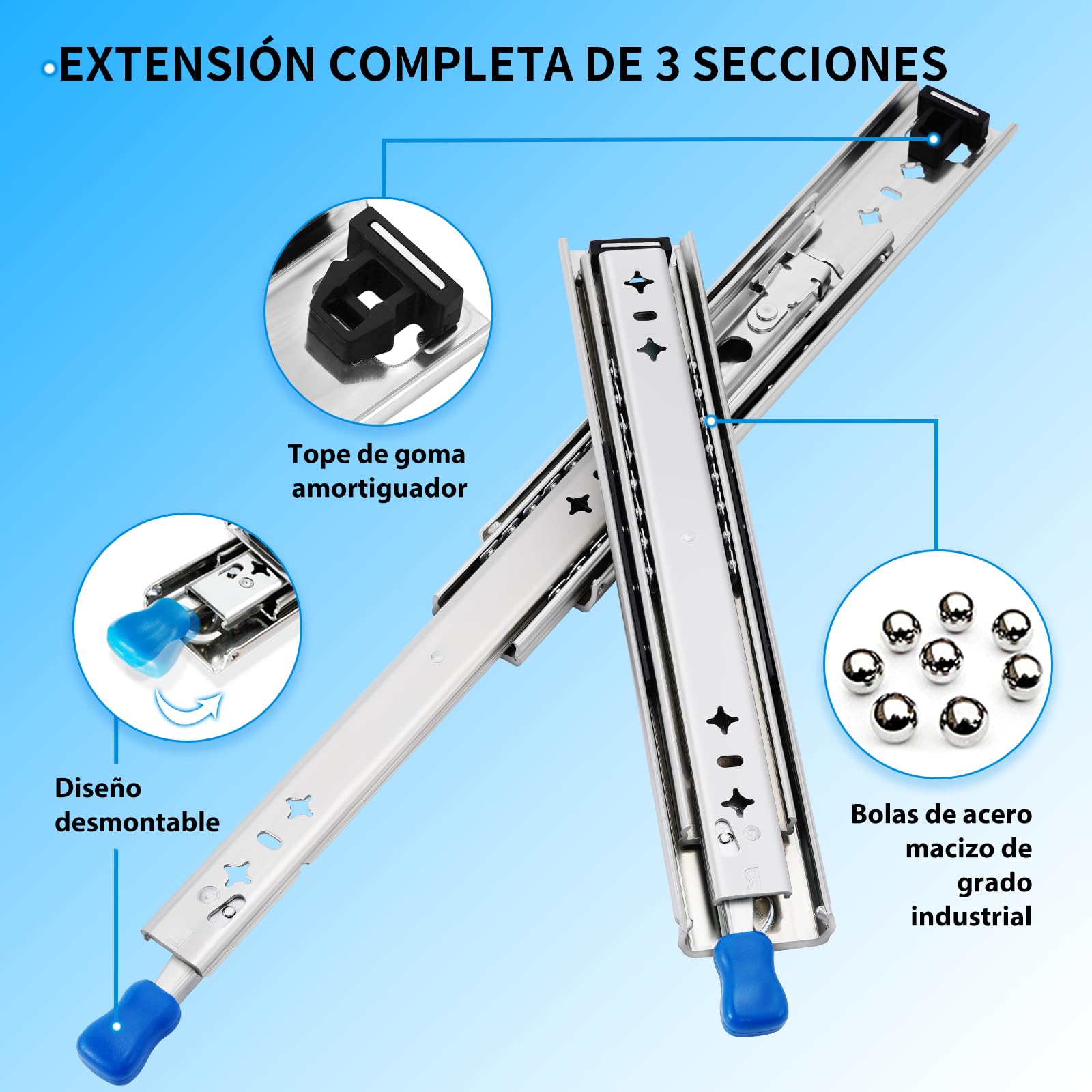 EXTENSIÓN COMPLETA DE 3 SECCIONES

Tope de goma amortiguador

Diseño desmontable

Bolas de acero macizo de grado industrial