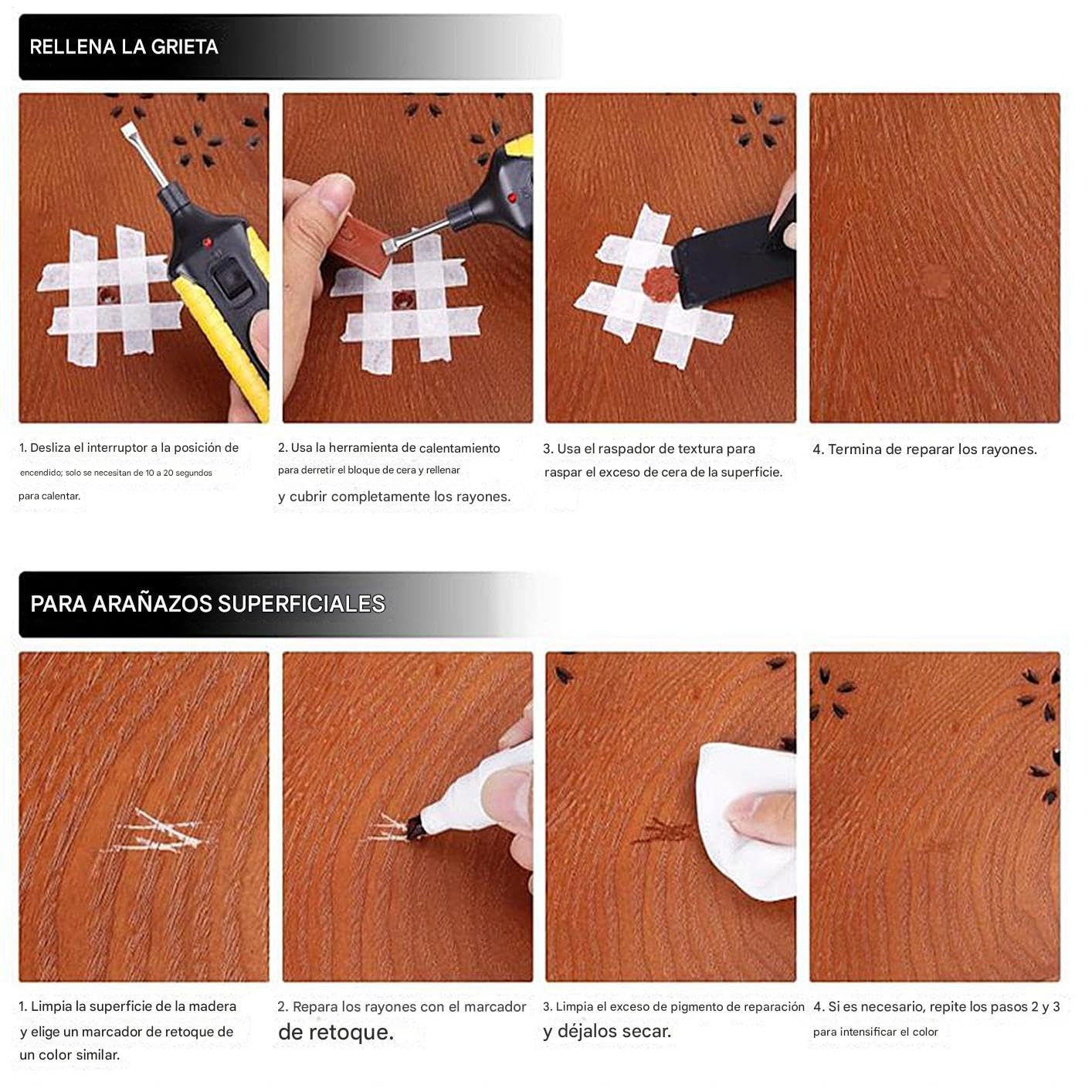 RELLENA LA GRIETA

1. Desliza el interruptor a la posición de encendido; solo se necesitan de 10 a 20 segundos para calentar.

2. Usa la herramienta de calentamiento para derretir el bloque de cera y rellenar y cubrir completamente los rayones.

3. Usa el raspador de textura para raspar el exceso de cera de la superficie.

4. Termina de reparar los rayones.

PARA ARAÑAZOS SUPERFICIALES

1. Limpia la superficie de la madera y elige un marcador de retoque de un color similar.

2. Repara los rayones con el marcador de retoque.

3. Limpia el exceso de pigmento de reparación y déjalos secar.

4. Si es necesario, repite los pasos 2 y 3 para intensificar el color