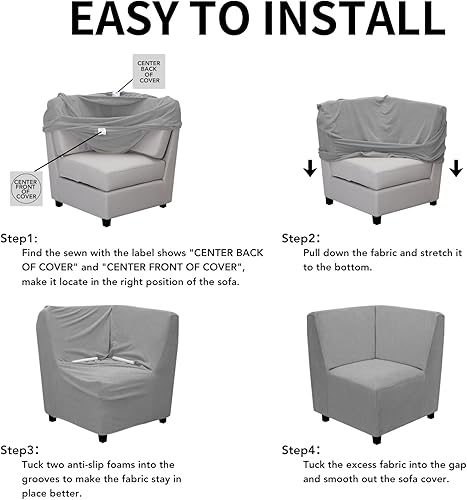 EASY TO INSTALL

CENTER BACK OF COVER

CENTER FRONT OF COVER

Step1:
Find the sewn with the label shows "CENTER BACK OF COVER" and "CENTER FRONT OF COVER", make it locate in the right position of the sofa.

Step2:
Pull down the fabric and stretch it to the bottom.

Step3:
Tuck two anti-slip foams into the grooves to make the fabric stay in place better.

Step4:
Tuck the excess fabric into the gap and smooth out the sofa cover.