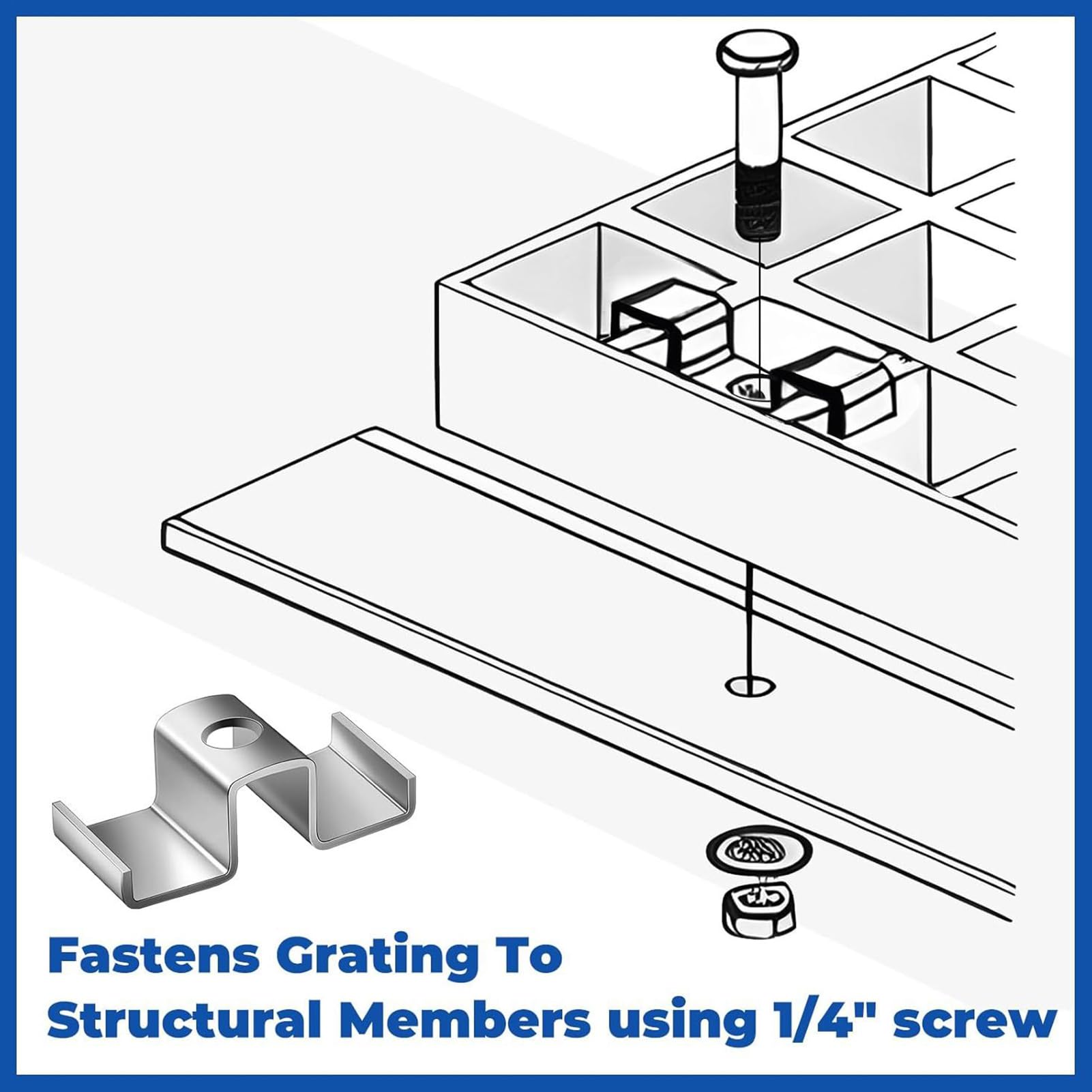 Fastens Grating To Structural Members using 1/4" screw