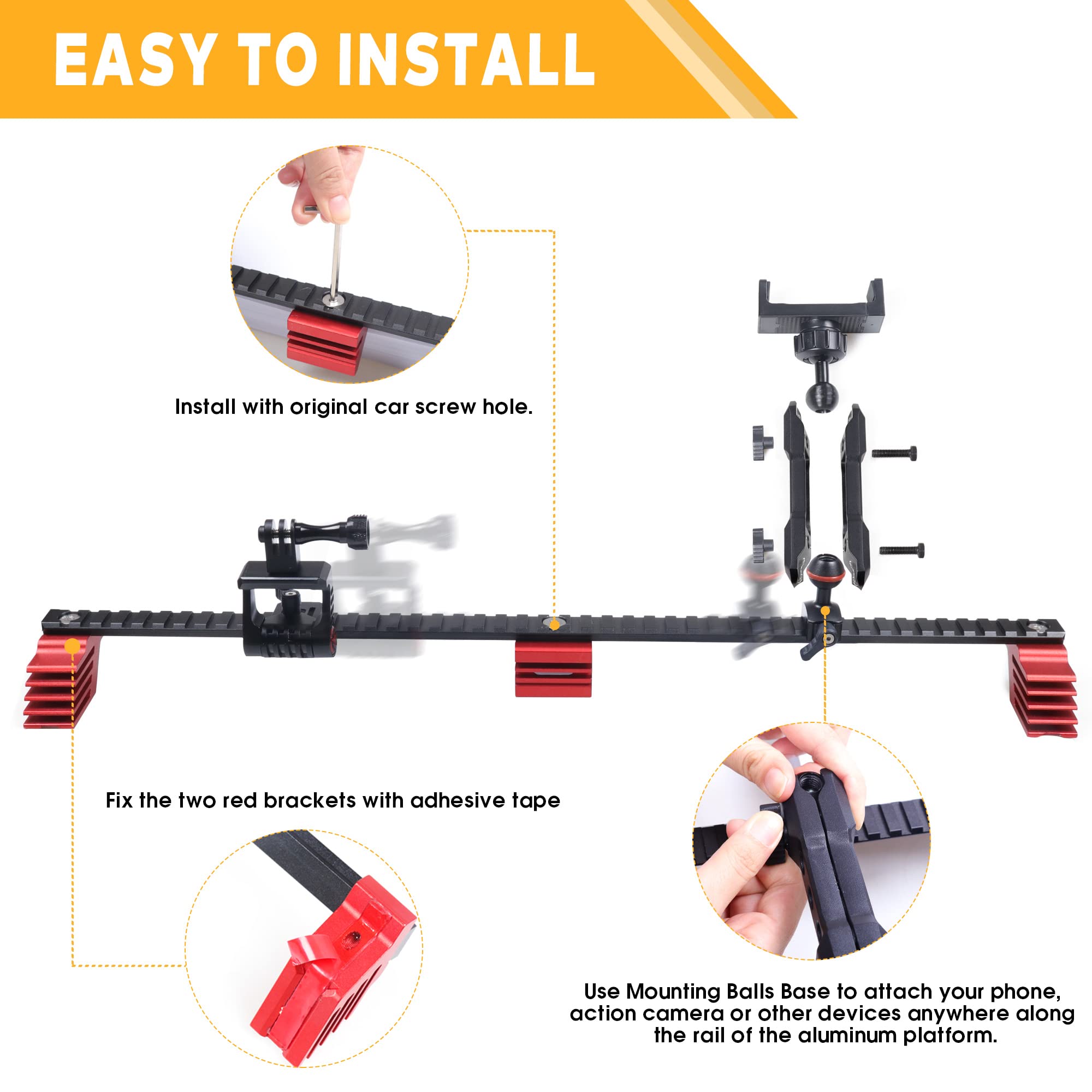 EASY TO INSTALL

Install with original car screw hole.

Fix the two red brackets with adhesive tape

Use Mounting Balls Base to attach your phone, action camera or other devices anywhere along the rail of the aluminum platform.