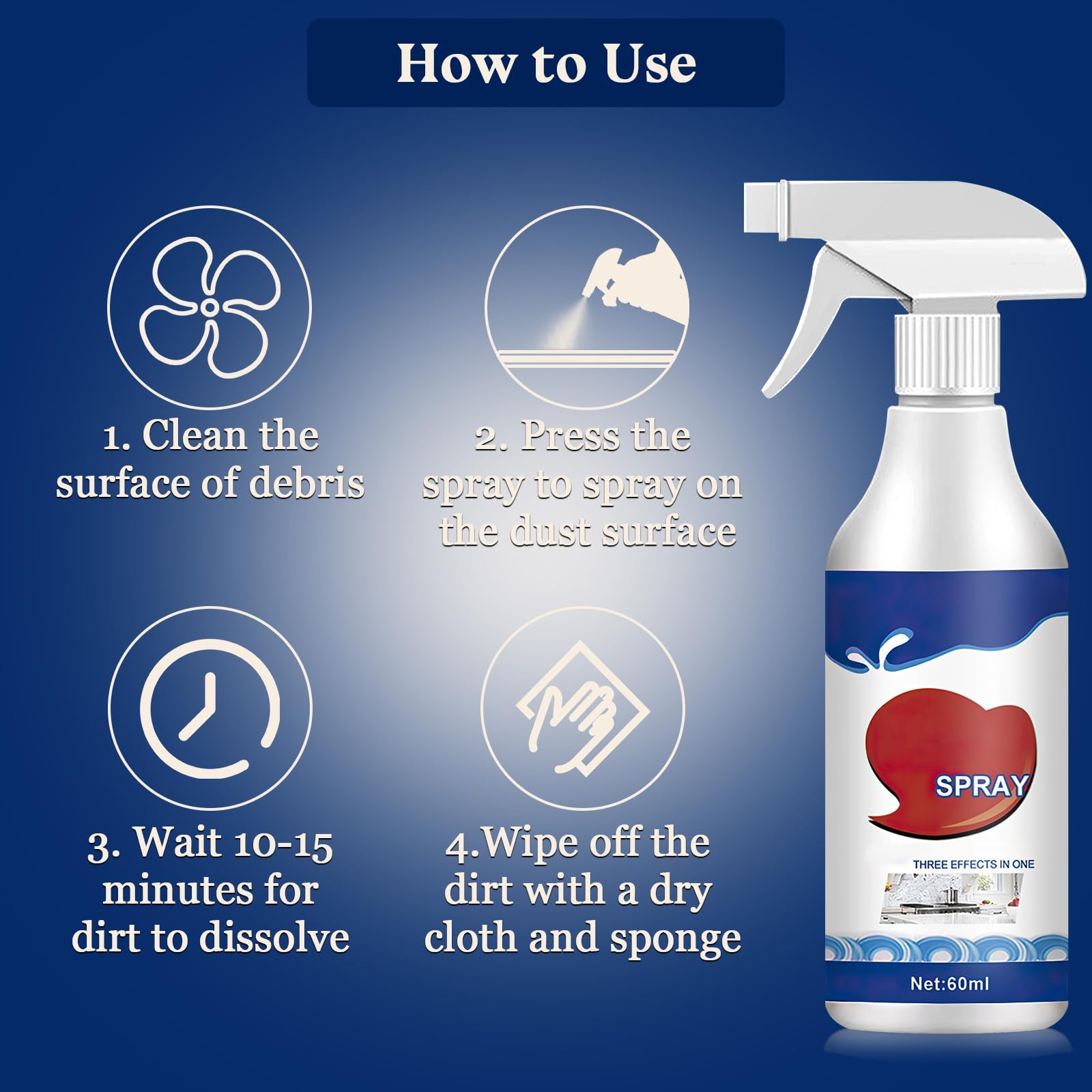 How to Use

1. Clean the surface of debris

2. Press the spray to spray on the dust surface

3. Wait 10-15 minutes for dirt to dissolve

4.Wipe off the dirt with a dry cloth and sponge

SPRAY

THREE EFFECTS IN ONE

Net:60ml