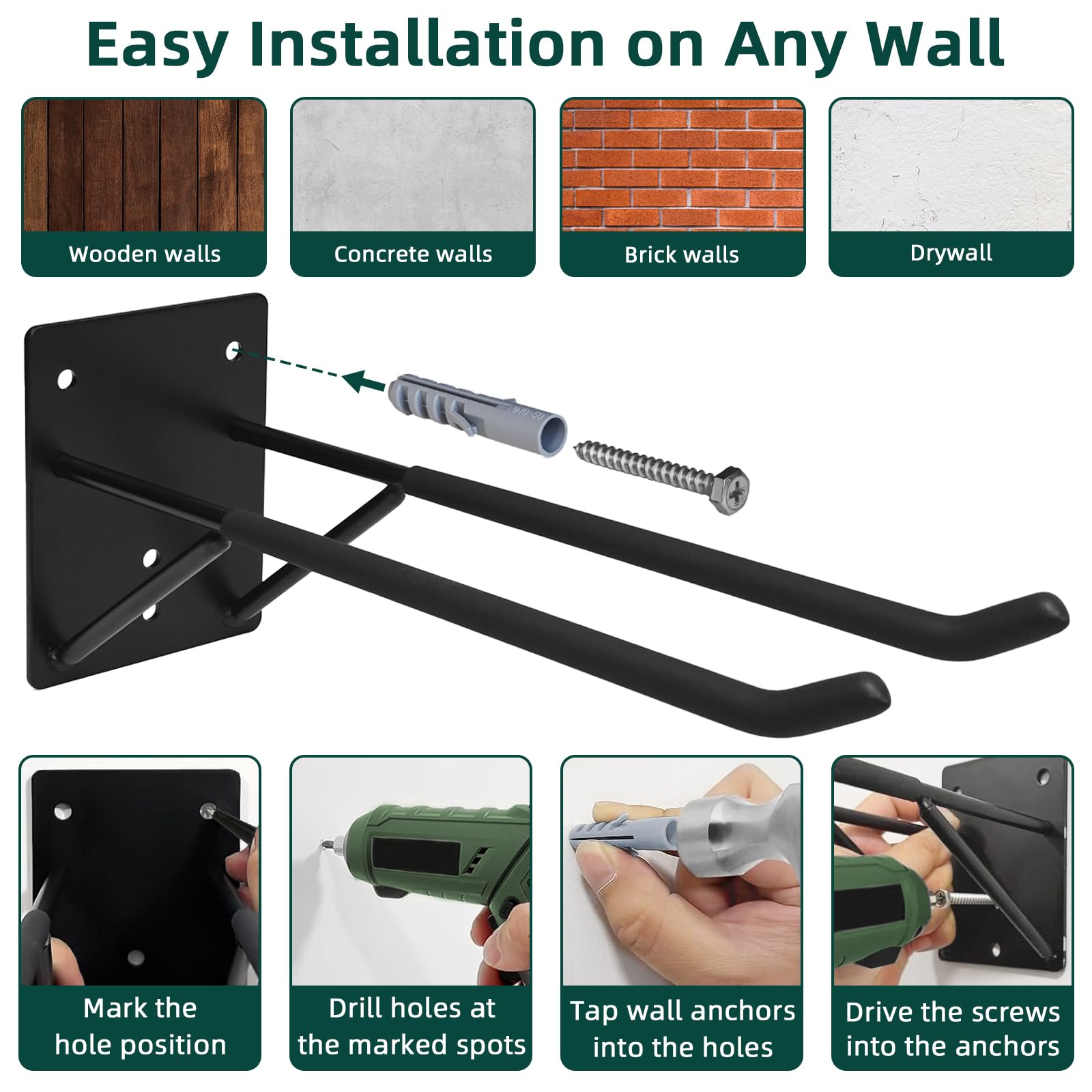 Easy Installation on Any Wall

Wooden walls

Concrete walls

Brick walls

Drywall

Mark the hole position

Drill holes at the marked spots

Tap wall anchors into the holes

Drive the screws into the anchors