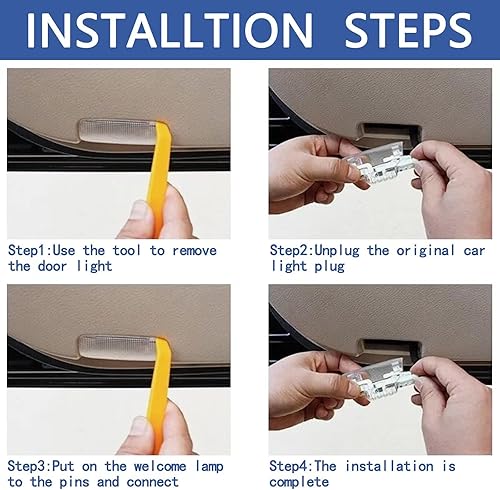 INSTALLTION STEPS

Step1:Use the tool to remove the door light

Step2:Unplug the original car light plug

Step3:Put on the welcome lamp to the pins and connect

Step4:The installation is complete