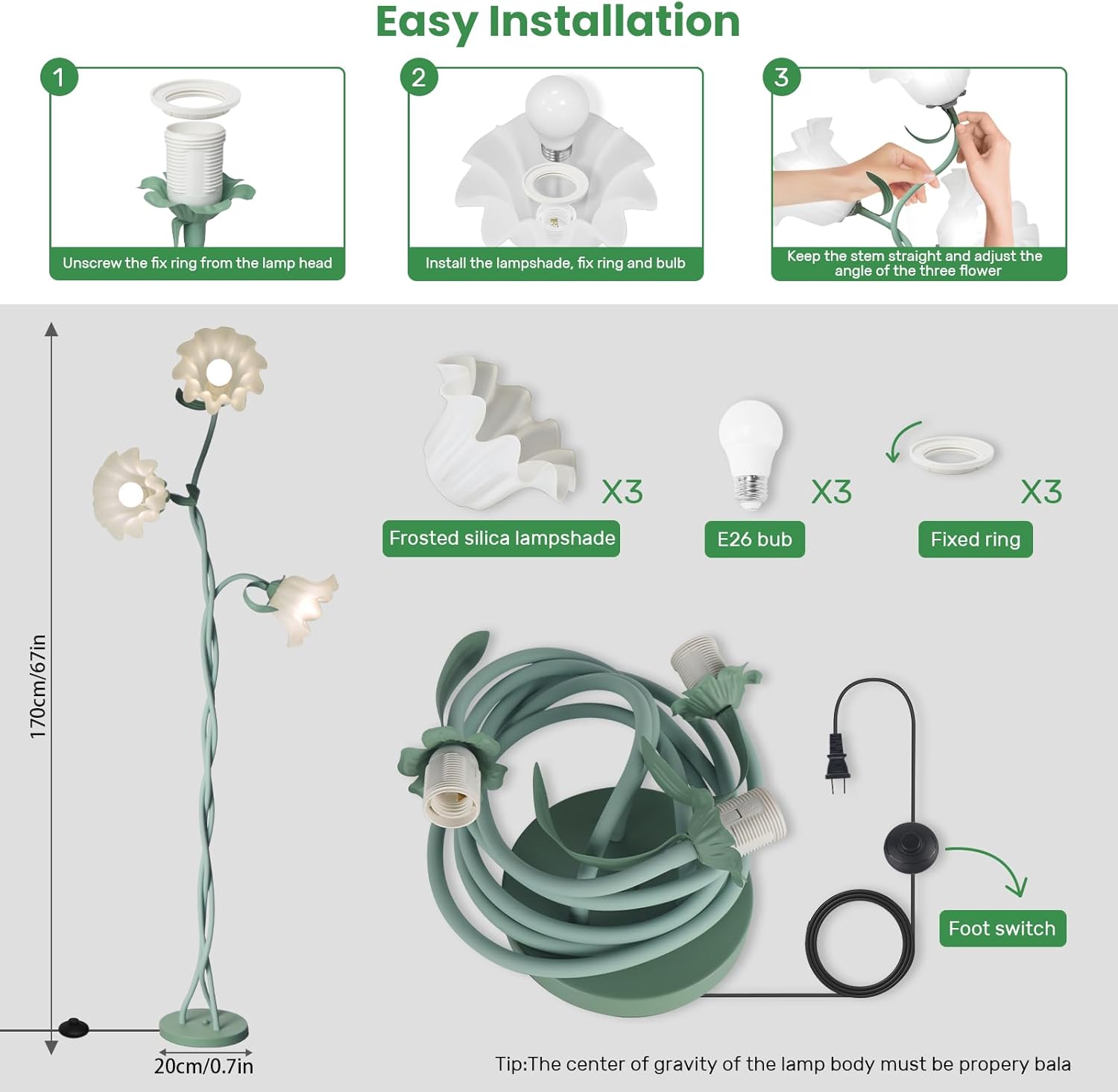 Easy Installation

1
Unscrew the fix ring from the lamp head

2
Install the lampshade, fix ring and bulb

3
Keep the stem straight and adjust the angle of the three flower

170cm/67in

20cm/0.7in

X3
Frosted silica lampshade

X3
E26 bub

X3
Fixed ring

Foot switch

Tip:The center of gravity of the lamp body must be propery bala