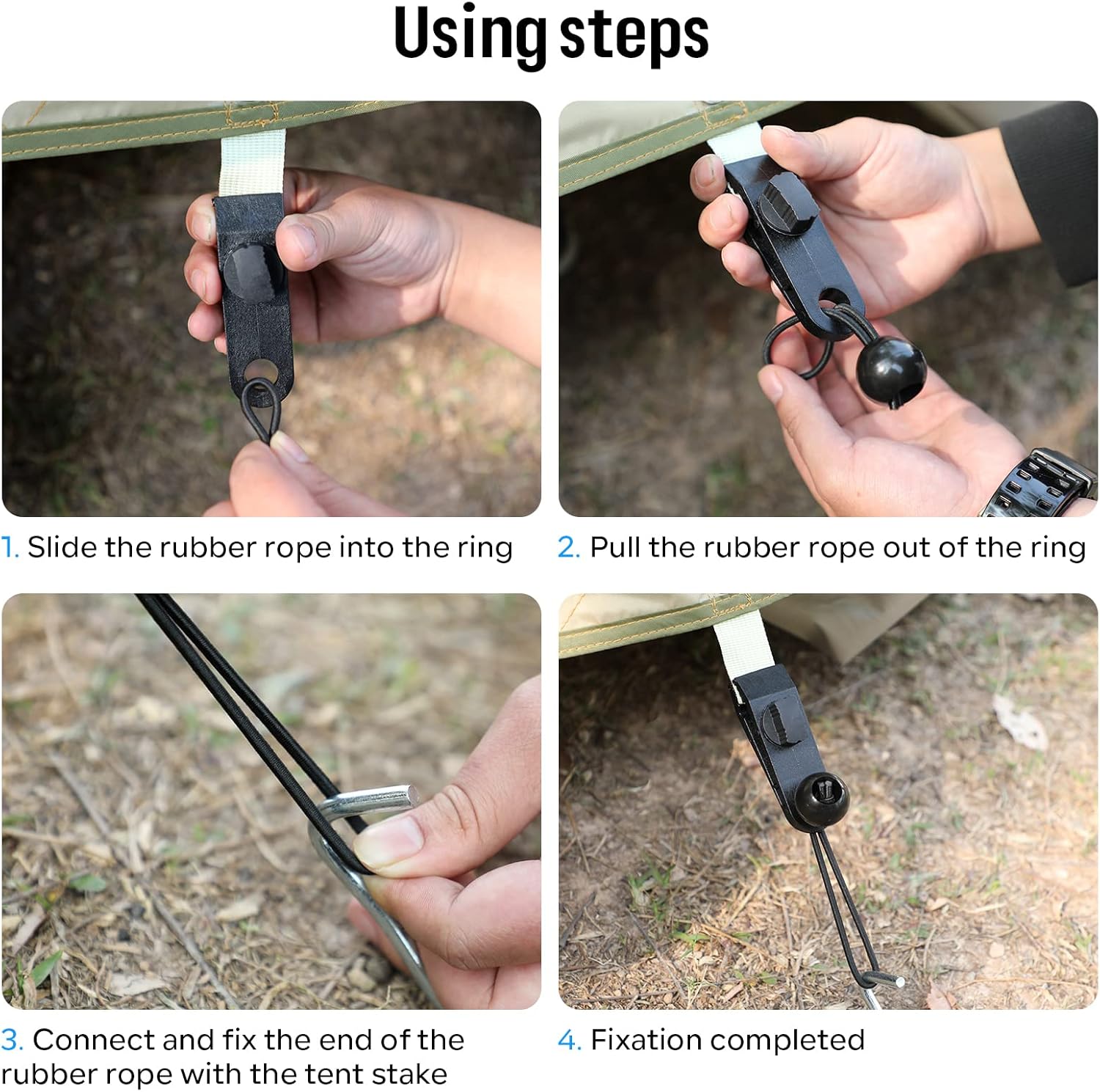 Using steps

1. Slide the rubber rope into the ring

2. Pull the rubber rope out of the ring

3. Connect and fix the end of the rubber rope with the tent stake

4. Fixation completed