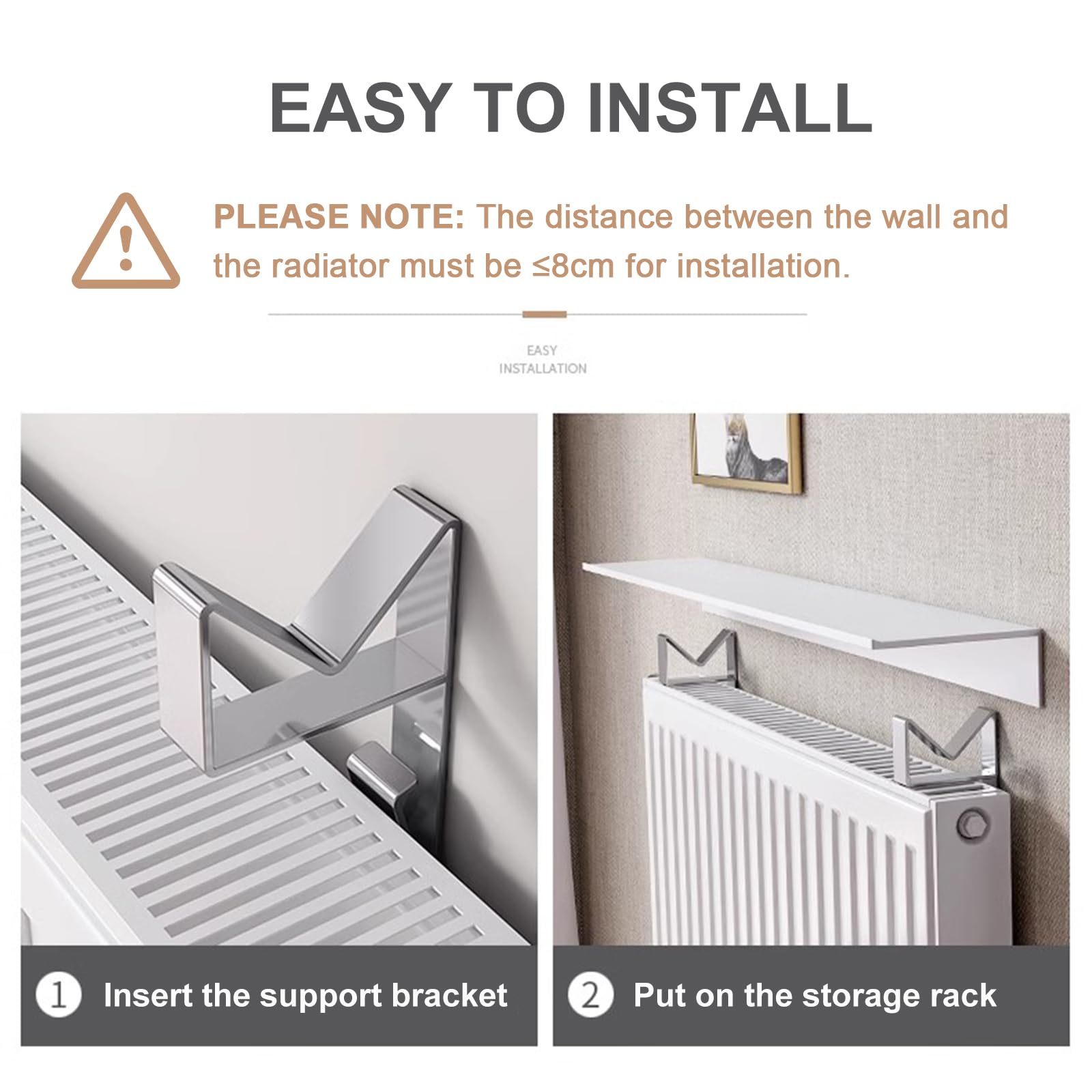 EASY TO INSTALL

PLEASE NOTE: The distance between the wall and the radiator must be ≤8cm for installation.

EASY
INSTALLATION

1 Insert the support bracket

2 Put on the storage rack