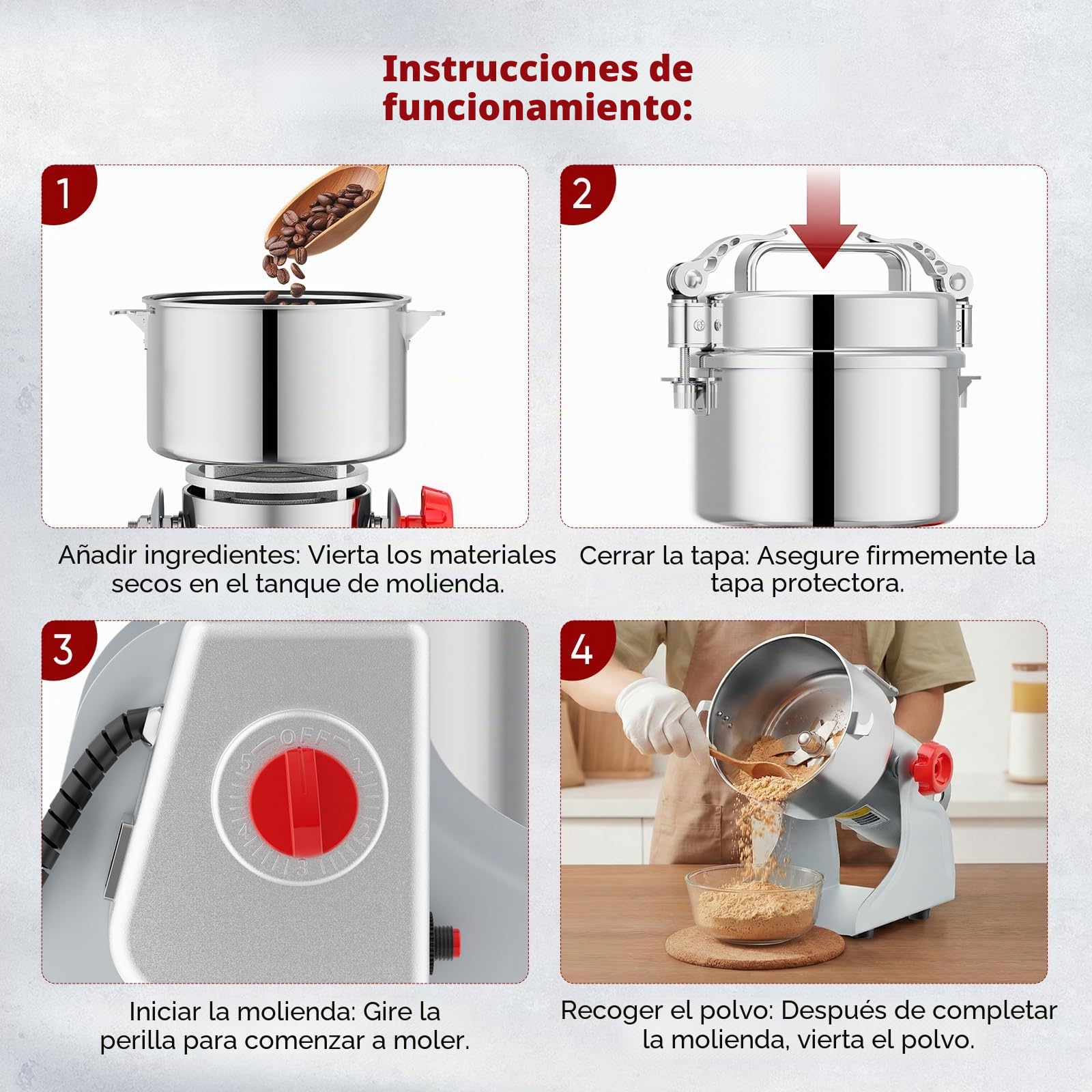 Instrucciones de funcionamiento:

1

Añadir ingredientes: Vierta los materiales secos en el tanque de molienda.

2

Cerrar la tapa: Asegure firmemente la tapa protectora.

3

OFF
1
2
3
4
5

Iniciar la molienda: Gire la perilla para comenzar a moler.

4

Recoger el polvo: Después de completar la molienda, vierta el polvo.