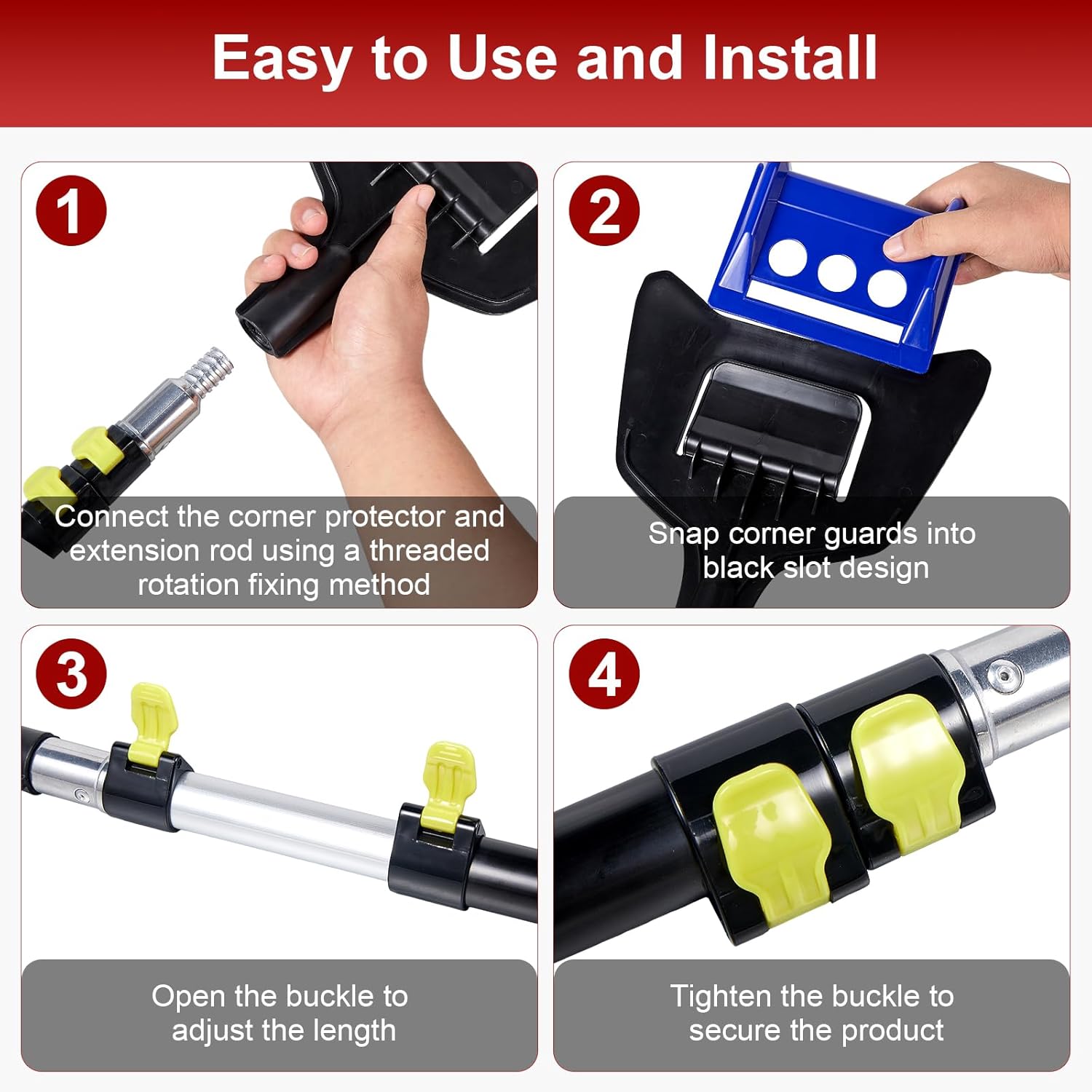 Easy to Use and Install

1

Connect the corner protector and extension rod using a threaded rotation fixing method

2

Snap corner guards into black slot design

3

Open the buckle to adjust the length

4

Tighten the buckle to secure the product