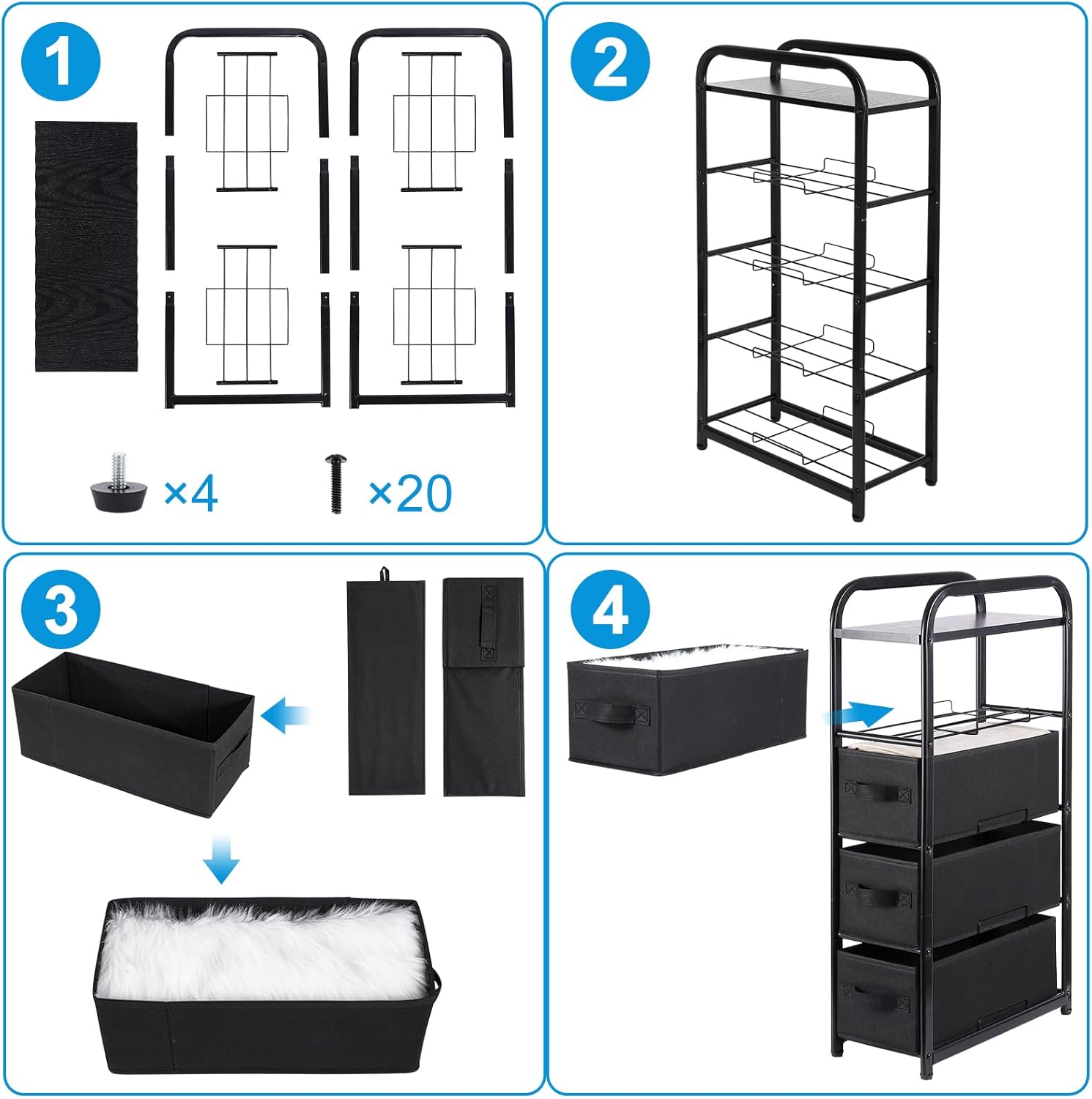 1

×4

×20

2

3

4