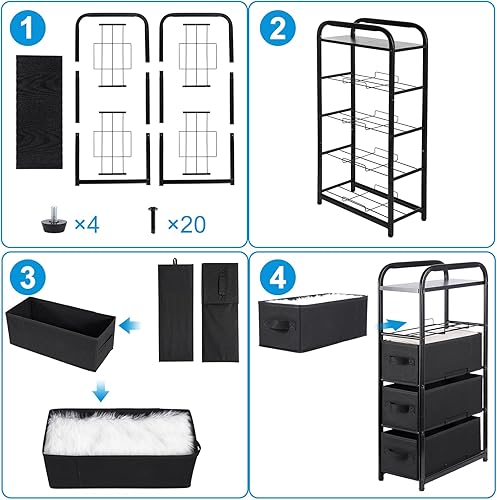 1

×4 ×20

2

3

4