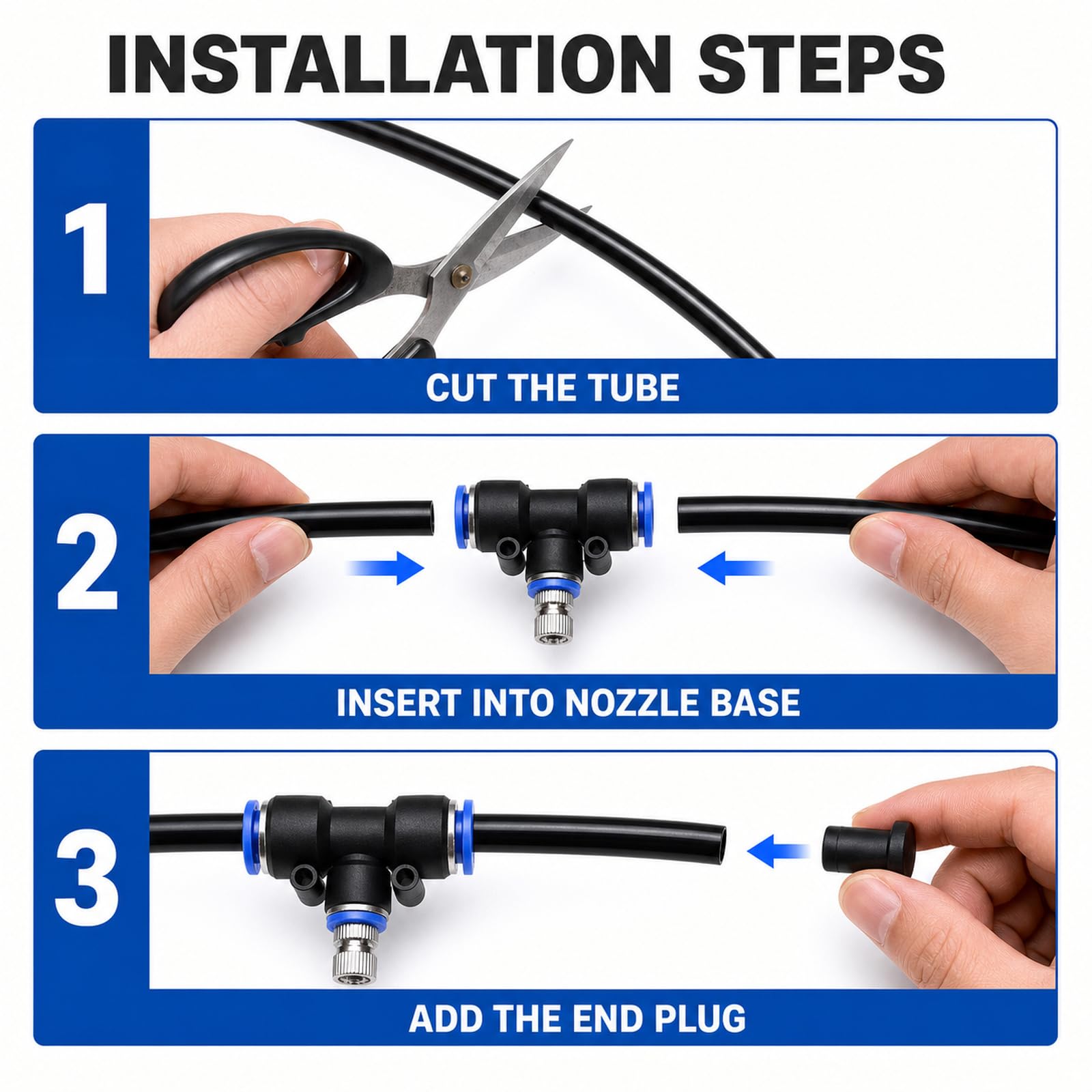 INSTALLATION STEPS

1

CUT THE TUBE

2

INSERT INTO NOZZLE BASE

3

ADD THE END PLUG