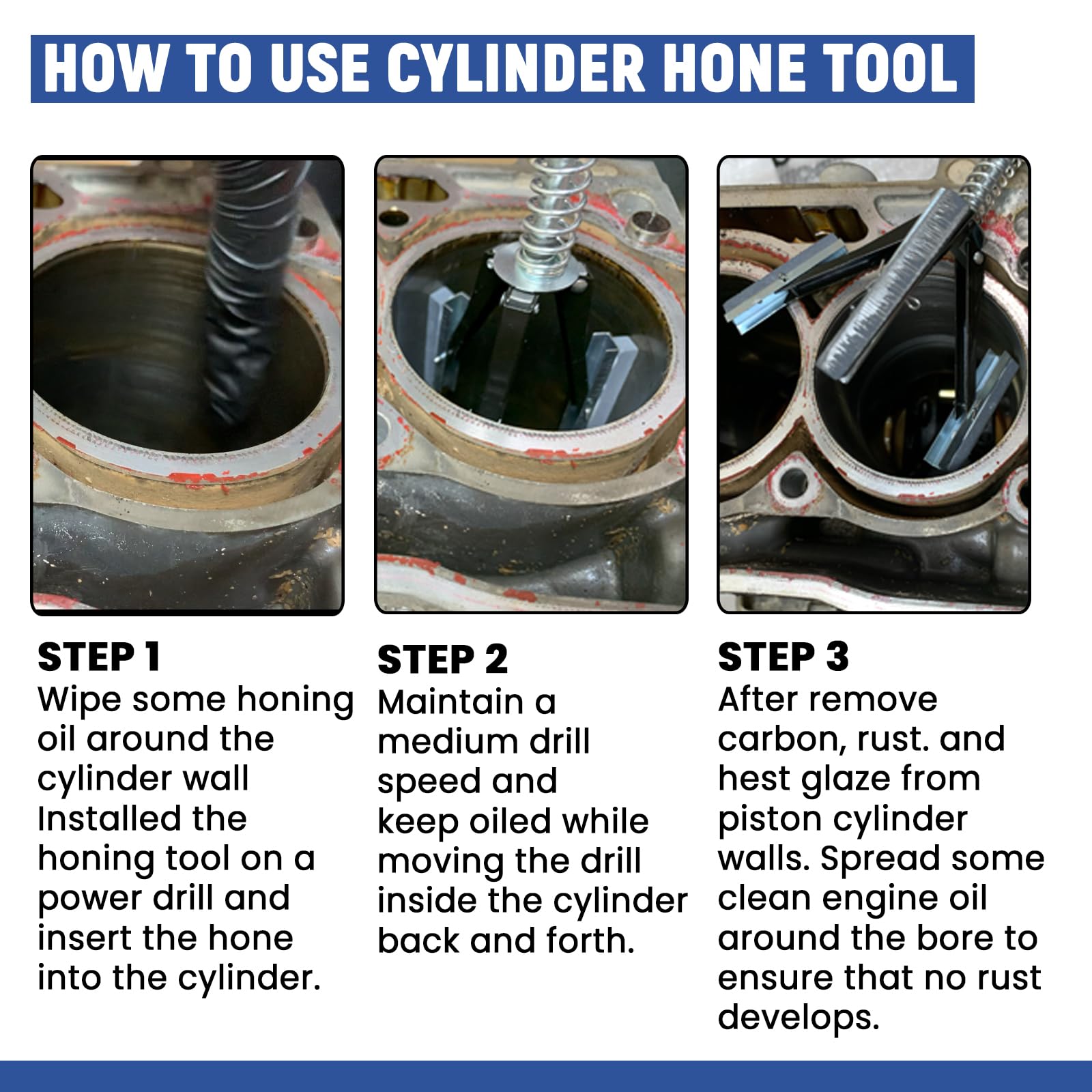 HOW TO USE CYLINDER HONE TOOL

STEP 1
Wipe some honing oil around the cylinder wall Installed the honing tool on a power drill and insert the hone into the cylinder.

STEP 2
Maintain a medium drill speed and keep oiled while moving the drill inside the cylinder back and forth.

STEP 3
After remove carbon, rust. and hest glaze from piston cylinder walls. Spread some clean engine oil around the bore to ensure that no rust develops.