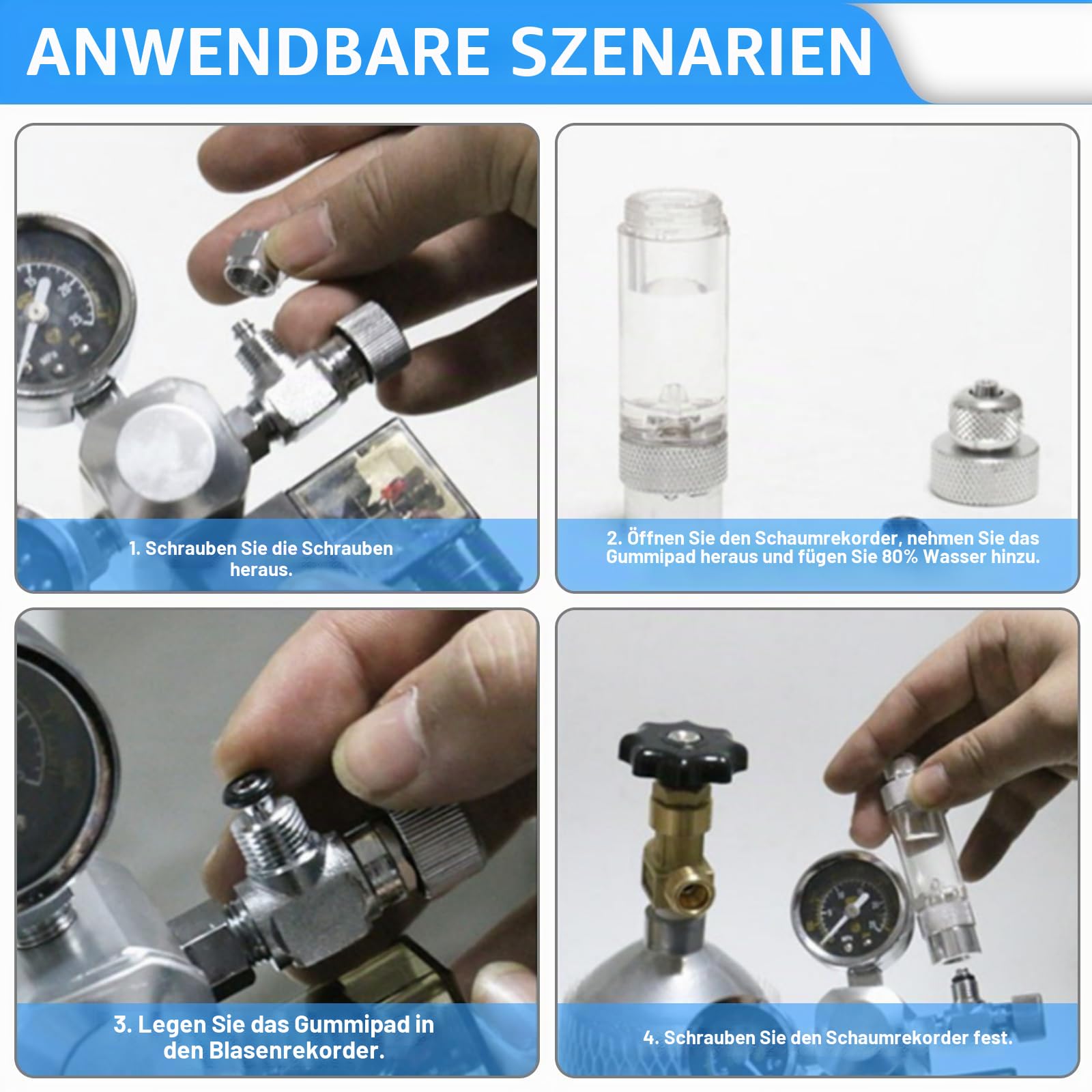 ANWENDBARE SZENARIEN

1. Schrauben Sie die Schrauben heraus.

2. Öffnen Sie den Schaumrekorder, nehmen Sie das Gummipad heraus und fügen Sie 80% Wasser hinzu.

3. Legen Sie das Gummipad in den Blasenrekorder.

4. Schrauben Sie den Schaumrekorder fest.