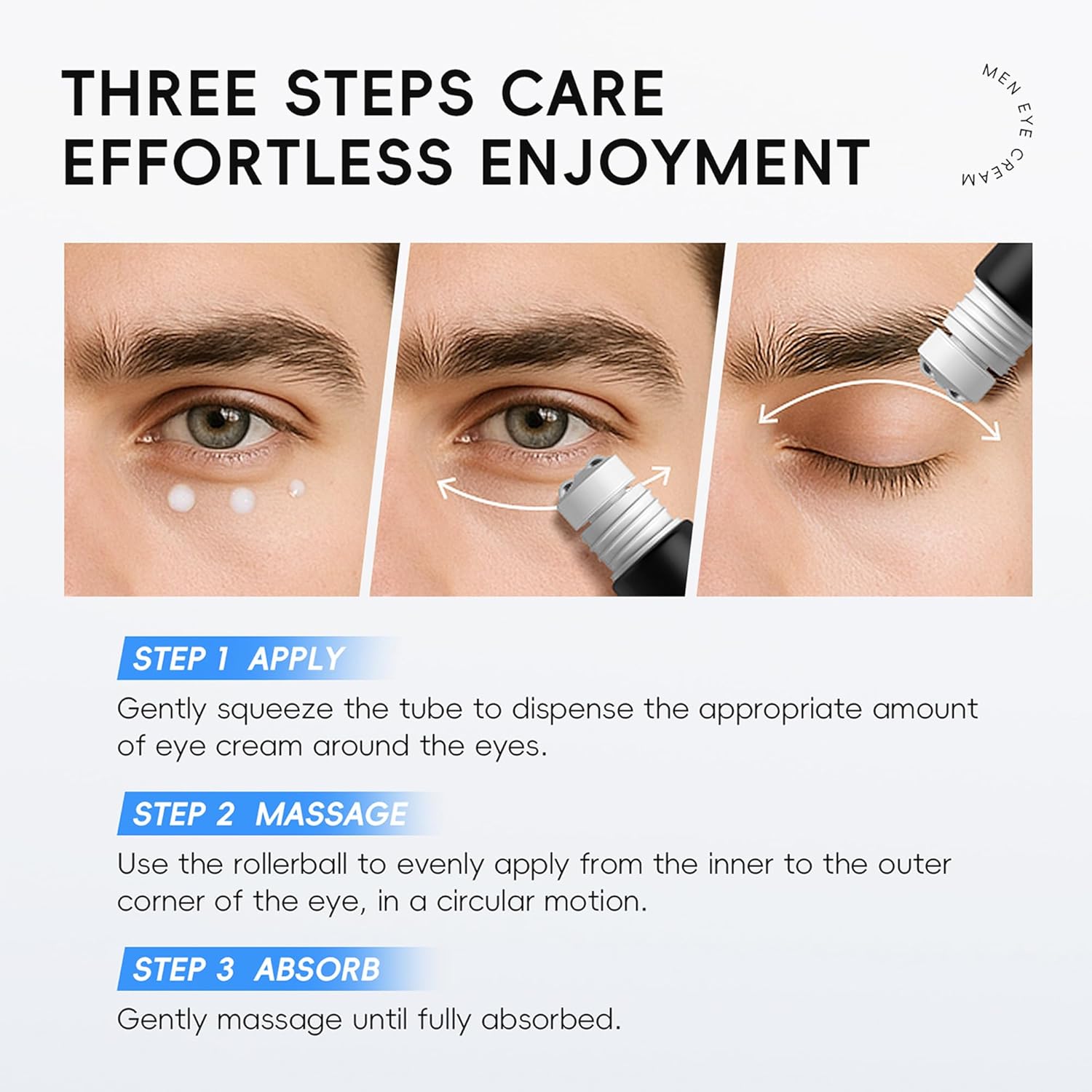 THREE STEPS CARE
EFFORTLESS ENJOYMENT

MEN EYE CREAM

STEP 1 APPLY

Gently squeeze the tube to dispense the appropriate amount of eye cream around the eyes.

STEP 2 MASSAGE

Use the rollerball to evenly apply from the inner to the outer corner of the eye, in a circular motion.

STEP 3 ABSORB

Gently massage until fully absorbed.