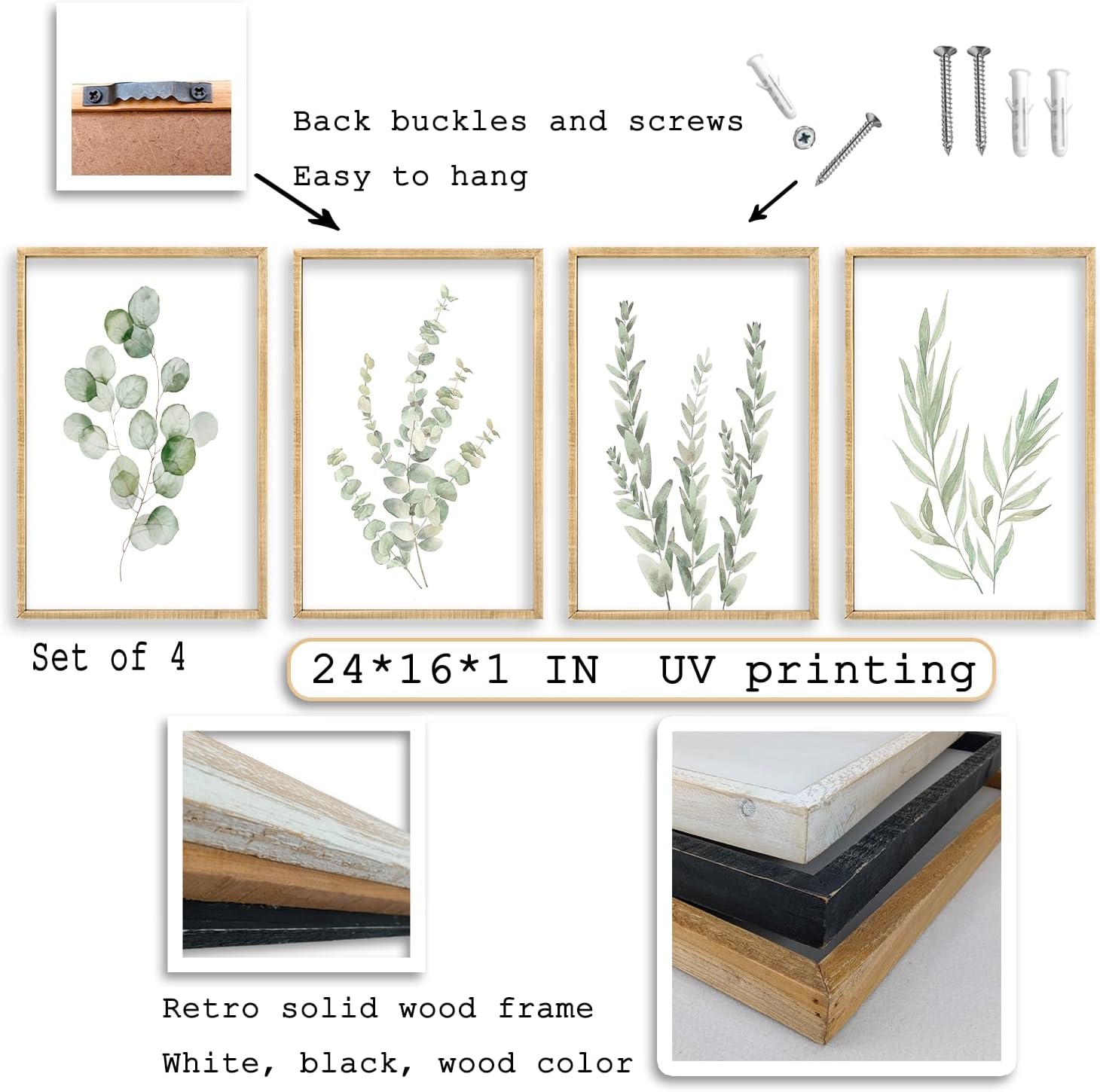 Back buckles and screws
Easy to hang

Set of 4

24*16*1 IN UV printing

Retro solid wood frame
White, black, wood color