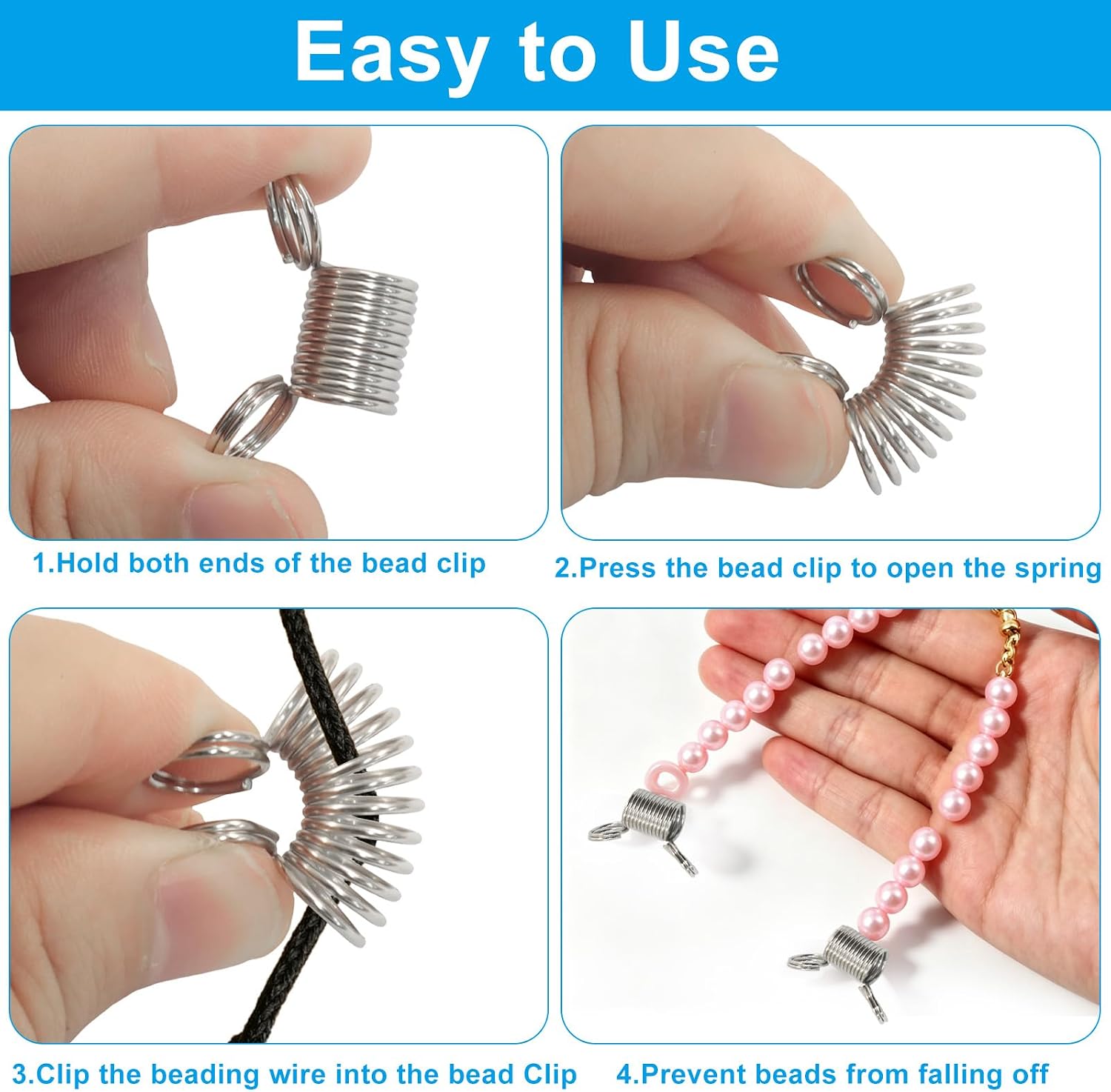 Easy to Use

1.Hold both ends of the bead clip

2.Press the bead clip to open the spring

3.Clip the beading wire into the bead Clip

4.Prevent beads from falling off