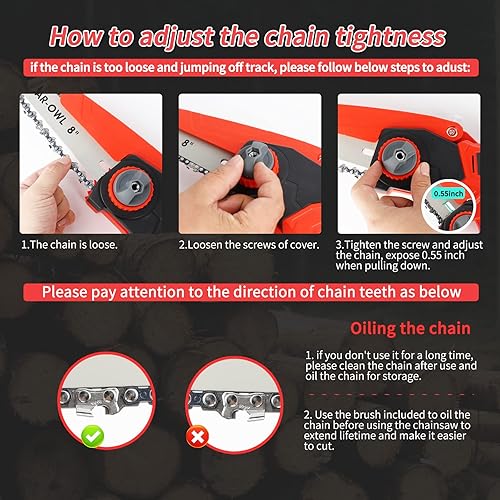 How to adjust the chain tightness

if the chain is too loose and jumping off track, please follow below steps to adust:

AR-OWL 8"

8"

0.55Inch

1.The chain is loose.

2.Loosen the screws of cover.

3.Tighten the screw and adjust the chain, expose 0.55 inch when pulling down.

Please pay attention to the direction of chain teeth as below

Oiling the chain

1. if you don't use it for a long time, please clean the chain after use and oil the chain for storage.

2. Use the brush included to oil the chain before using the chainsaw to extend lifetime and make it easier to cut.