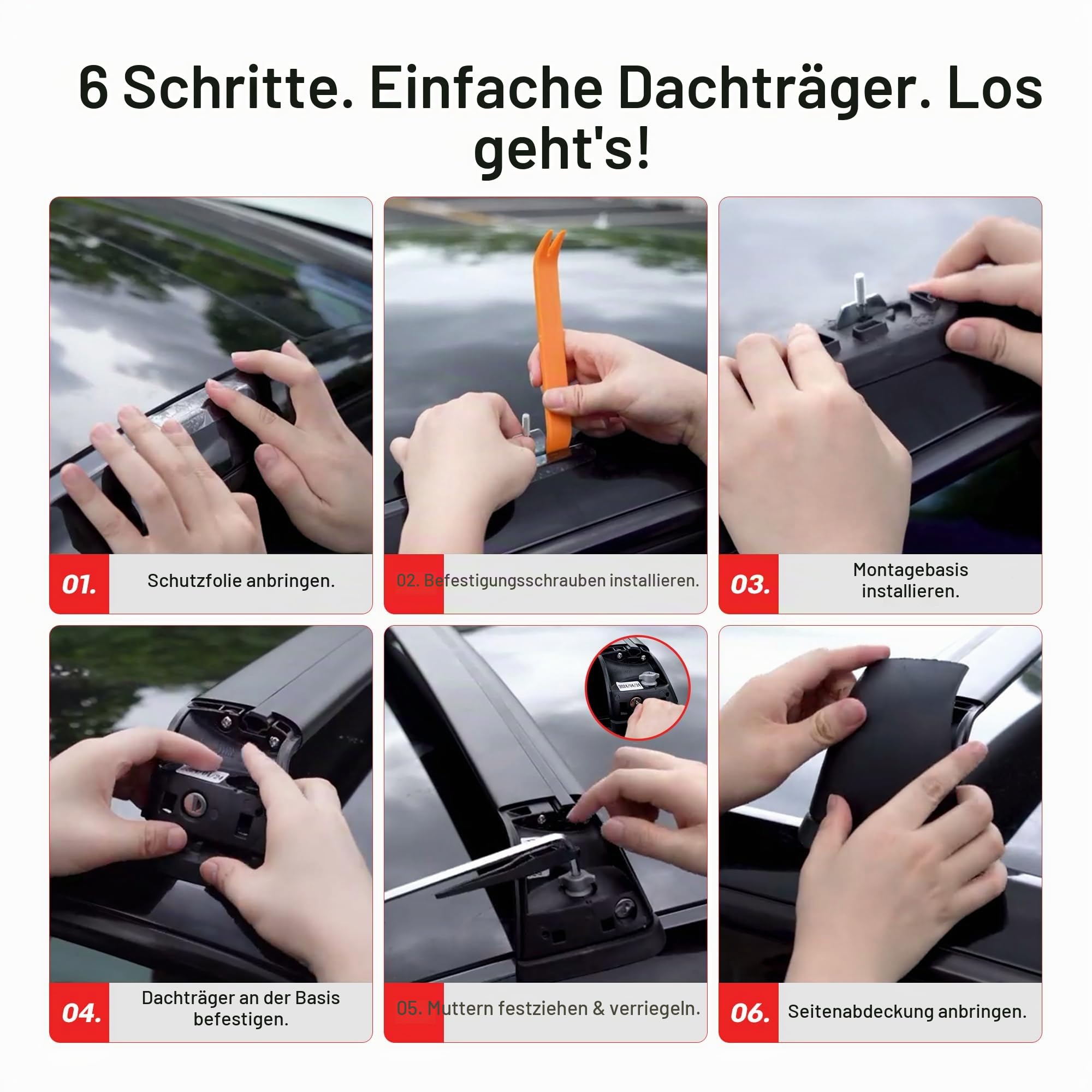 6 Schritte. Einfache Dachträger. Los geht's!

01. Schutzfolie anbringen.

02. Befestigungsschrauben installieren.

03. Montagebasis installieren.

04. Dachträger an der Basis befestigen.

05. Muttern festziehen & verriegeln.

06. Seitenabdeckung anbringen.