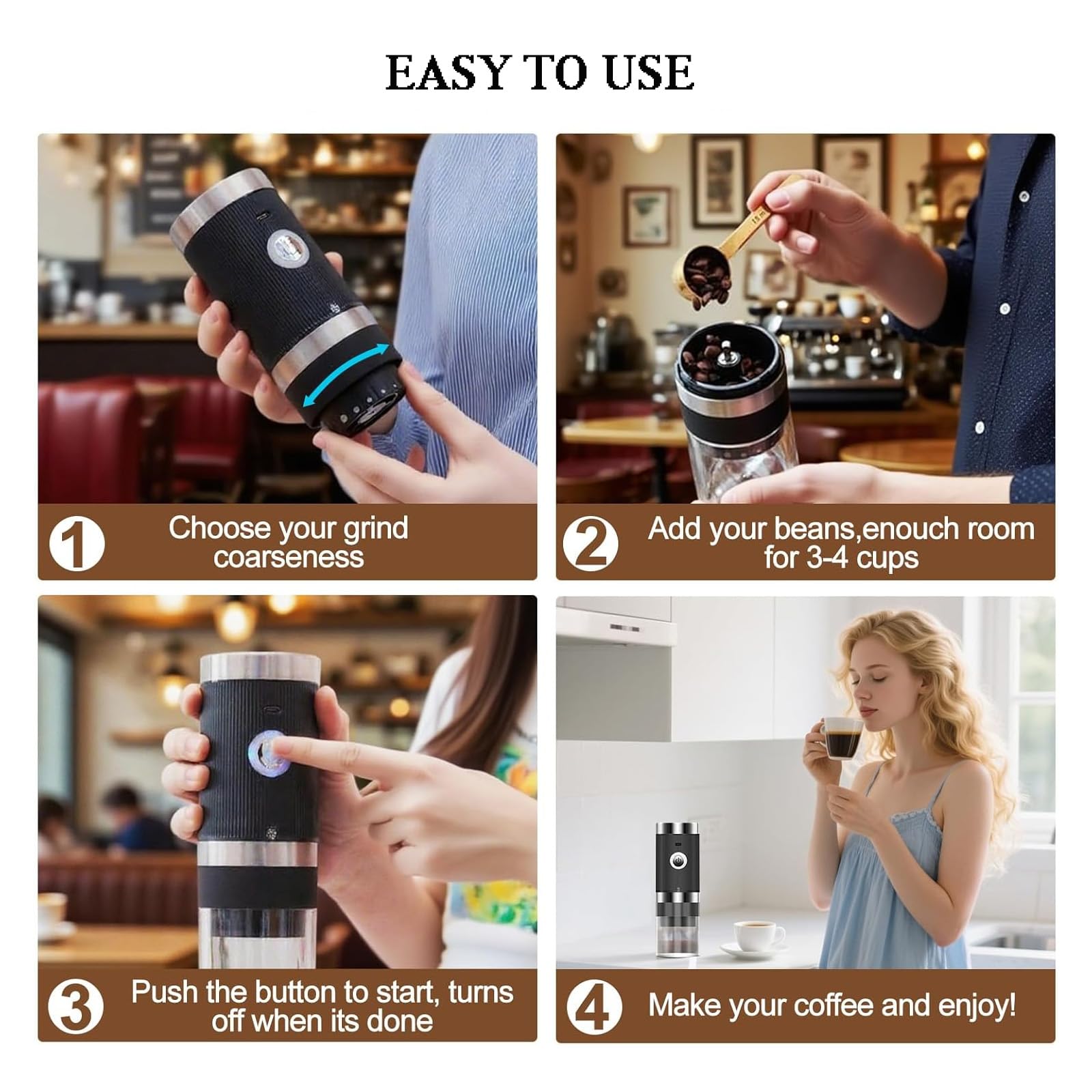 EASY TO USE

1 Choose your grind coarseness

2 Add your beans,enouch room for 3-4 cups

3 Push the button to start, turns off when its done

4 Make your coffee and enjoy!