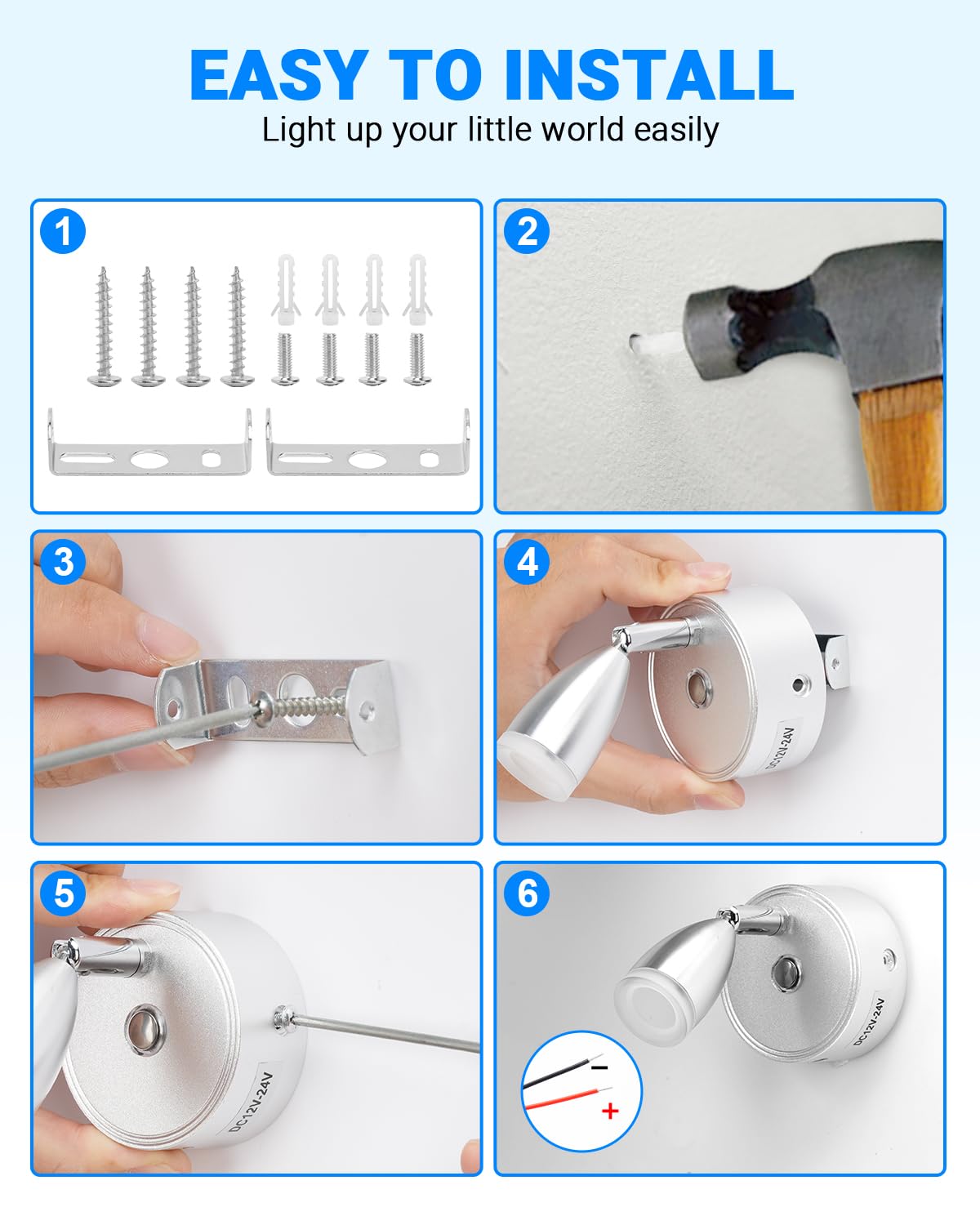 EASY TO INSTALL
Light up your little world easily

1

2

3

4

DC12V-24V

5

DC12V-24V

6

DC12V-24V

-
+