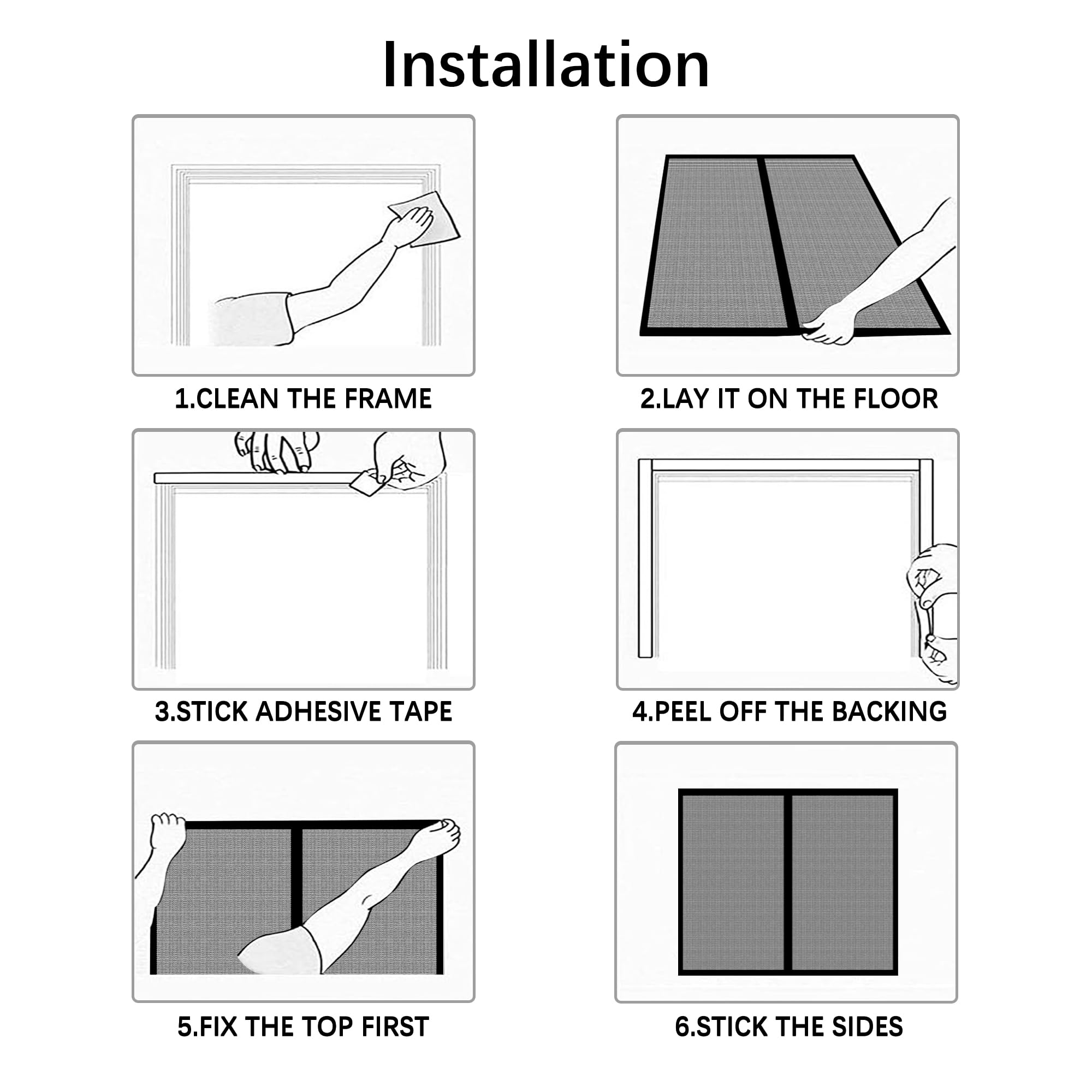 Installation

1.CLEAN THE FRAME

2.LAY IT ON THE FLOOR

3.STICK ADHESIVE TAPE

4.PEEL OFF THE BACKING

5.FIX THE TOP FIRST

6.STICK THE SIDES