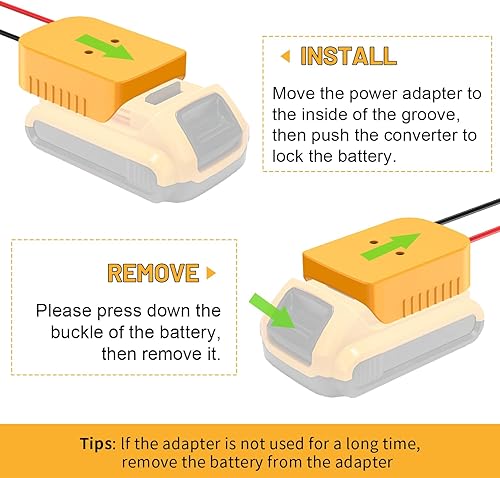 INSTALL

Move the power adapter to the inside of the groove, then push the converter to lock the battery.

REMOVE

Please press down the buckle of the battery, then remove it.

Tips: If the adapter is not used for a long time, remove the battery from the adapter