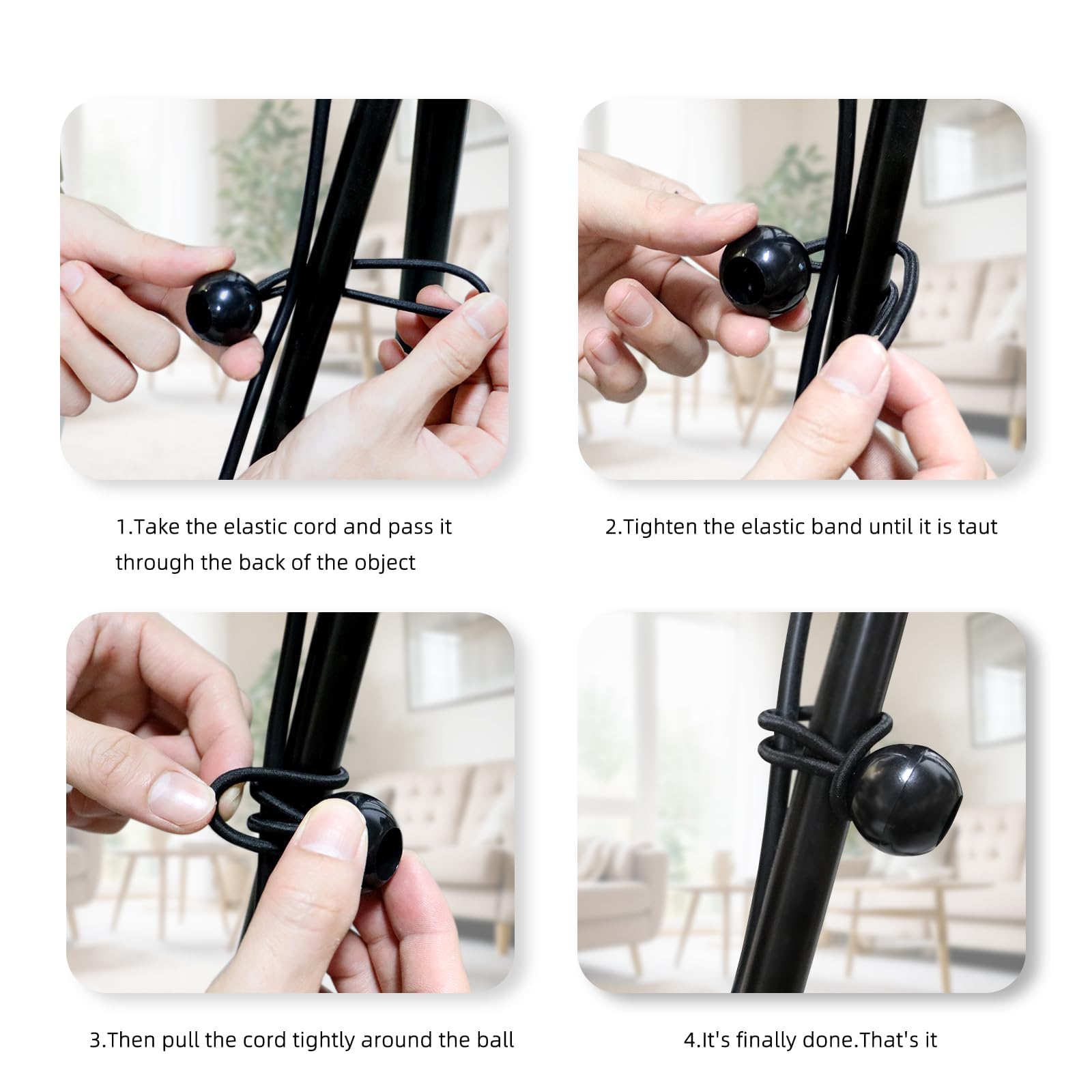 1.Take the elastic cord and pass it through the back of the object

2.Tighten the elastic band until it is taut

3.Then pull the cord tightly around the ball

4.It's finally done.That's it